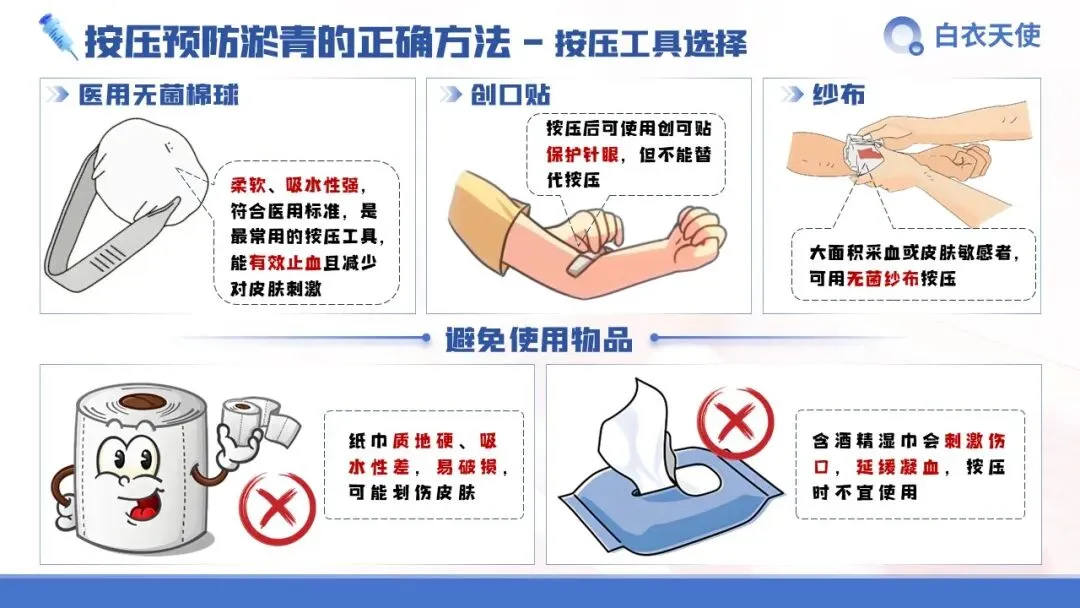 按压预防淤青的正确方法 - 按压工具选择

白衣天使

医用无菌棉球

柔软、吸水性强，符合医用标准，是最常用的按压工具，能有效止血且减少对皮肤刺激

创口贴

按压后可使用创可贴保护针眼，但不能替代按压

纱布

大面积采血或皮肤敏感者，可用无菌纱布按压

避免使用物品

纸巾质地硬、吸水性差，易破损，可能划伤皮肤

含酒精湿巾会刺激伤口，延缓凝血，按压时不宜使用