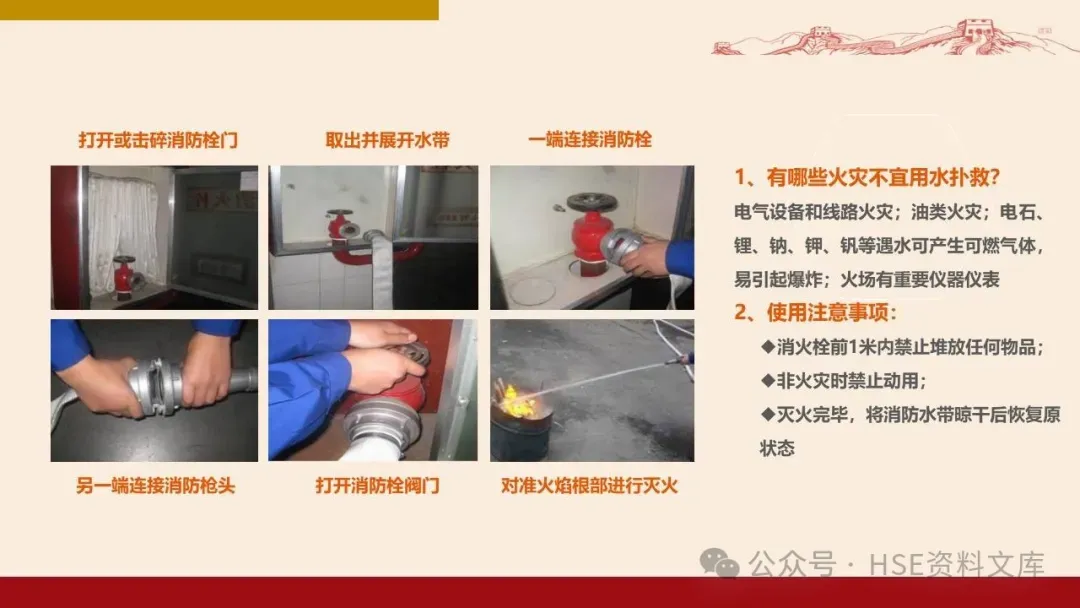 打开或击碎消防栓门

取出并展开水带

一端连接消防栓

另一端连接消防枪头

打开消防栓阀门

对准火焰根部进行灭火

1、有哪些火灾不宜用水扑救？

电气设备和线路火灾；油类火灾；电石、锂、钠、钾、钒等遇水可产生可燃气体，易引起爆炸；火场有重要仪器仪表

2、使用注意事项：

◆消火栓前1米内禁止堆放任何物品；

◆非火灾时禁止动用；

◆灭火完毕，将消防水带晾干后恢复原状态

公众号 · HSE资料文库