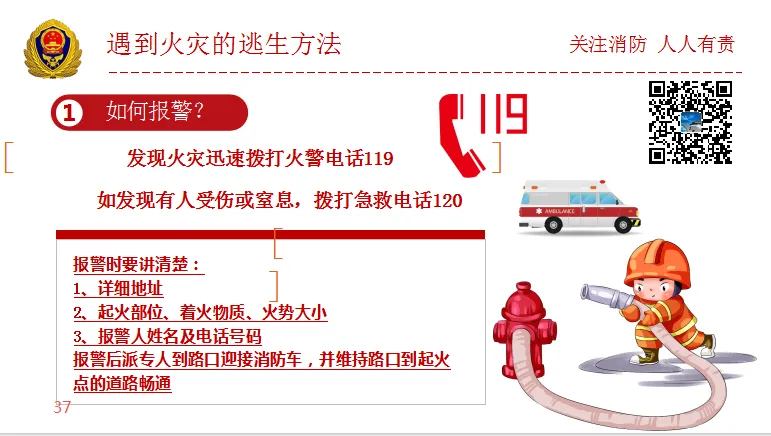 遇到火灾的逃生方法

关注消防 人人有责

1 如何报警?

119

发现火灾迅速拨打火警电话119

如发现有人受伤或窒息，拨打急救电话120

AMBULANCE

报警时要讲清楚：
1、详细地址
2、起火部位、着火物质、火势大小
3、报警人姓名及电话号码
报警后派专人到路口迎接消防车，并维持路口到起火点的道路畅通

37