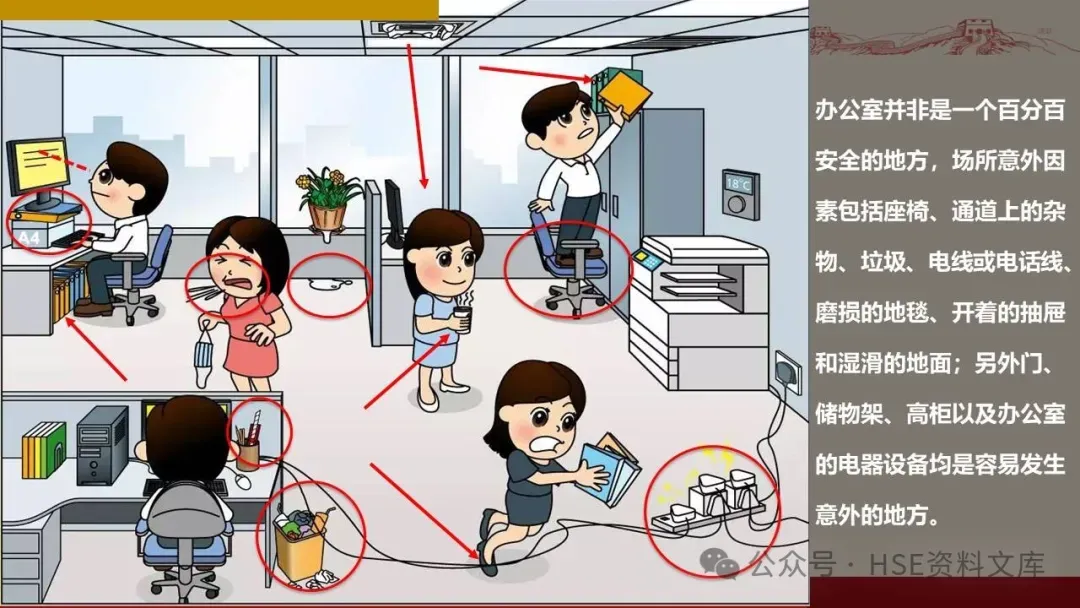 A4

18°C

办公室并非是一个百分百安全的地方，场所意外因素包括座椅、通道上的杂物、垃圾、电线或电话线、磨损的地毯、开着的抽屉和湿滑的地面；另外门、储物架、高柜以及办公室的电器设备均是容易发生意外的地方。

公众号 · HSE资料文库