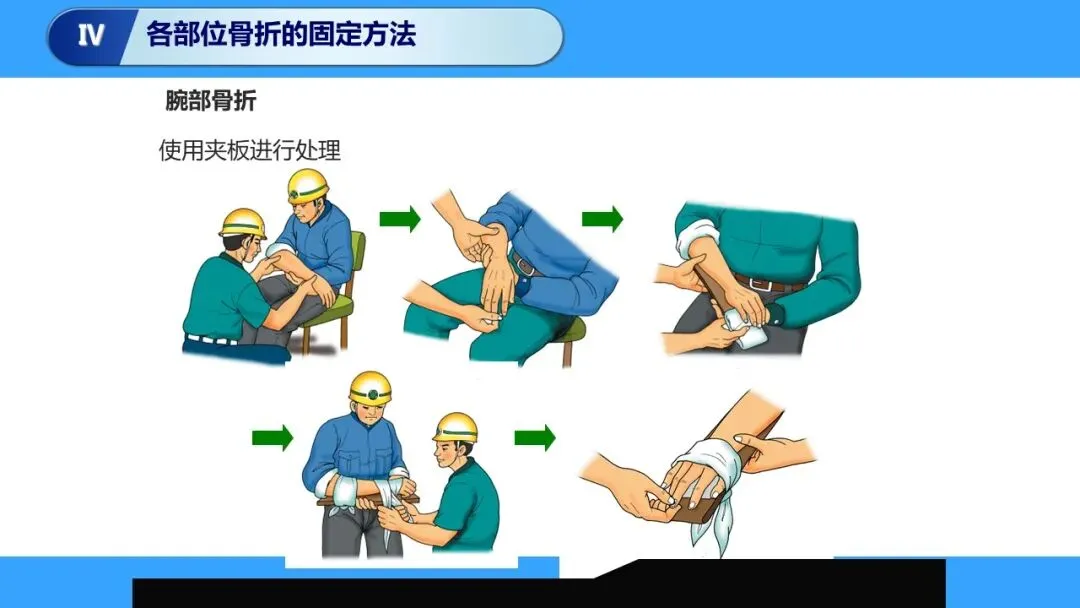 Ⅳ 各部位骨折的固定方法

腕部骨折

使用夹板进行处理