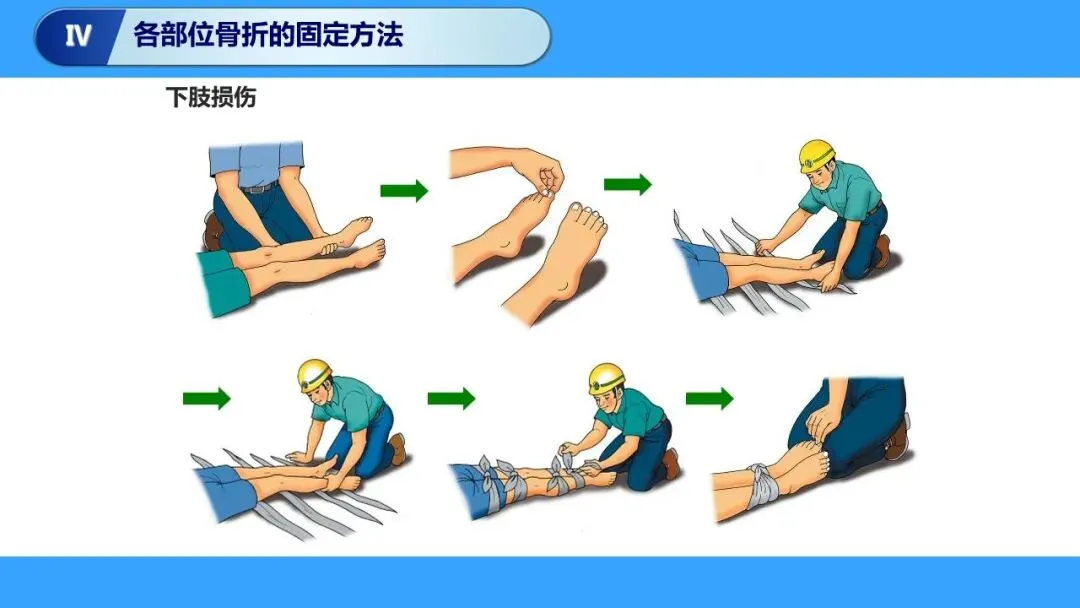 Ⅳ 各部位骨折的固定方法

下肢损伤