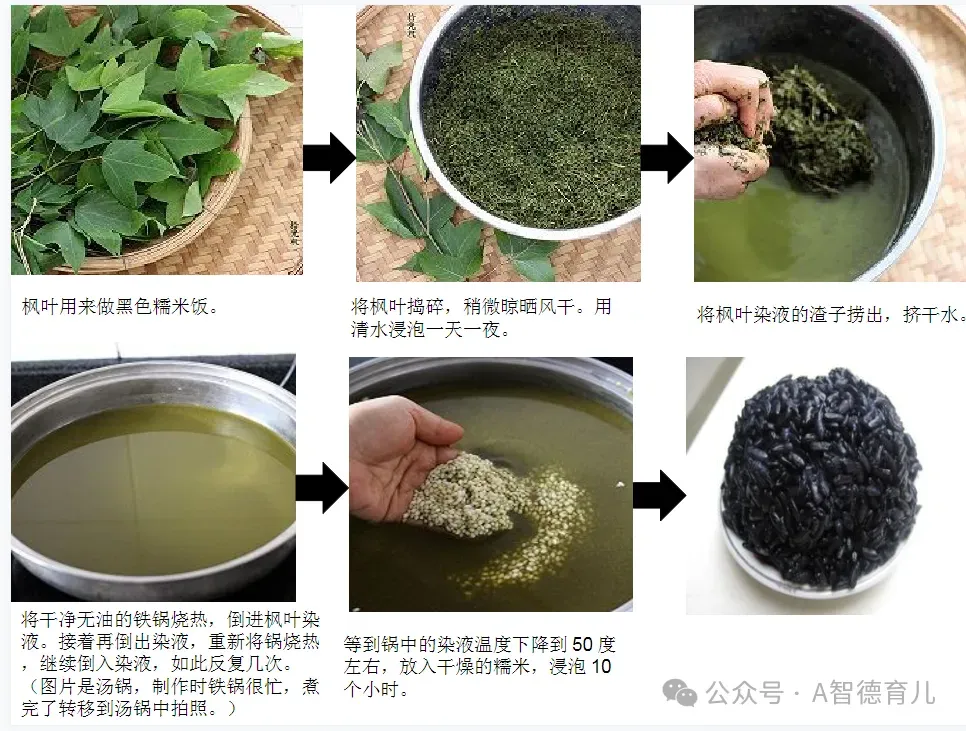 枫叶用来做黑色糯米饭。

将枫叶捣碎，稍微晾晒风干。用清水浸泡一天一夜。

将枫叶染液的渣子捞出，挤干水。

将干净无油的铁锅烧热，倒进枫叶染液。接着再倒出染液，重新将锅烧热，继续倒入染液，如此反复几次。（图片是汤锅，制作时铁锅很忙，煮完了转移到汤锅中拍照。）

等到锅中的染液温度下降到 50 度左右，放入干燥的糯米，浸泡 10 个小时。

公众号 · A智德育儿