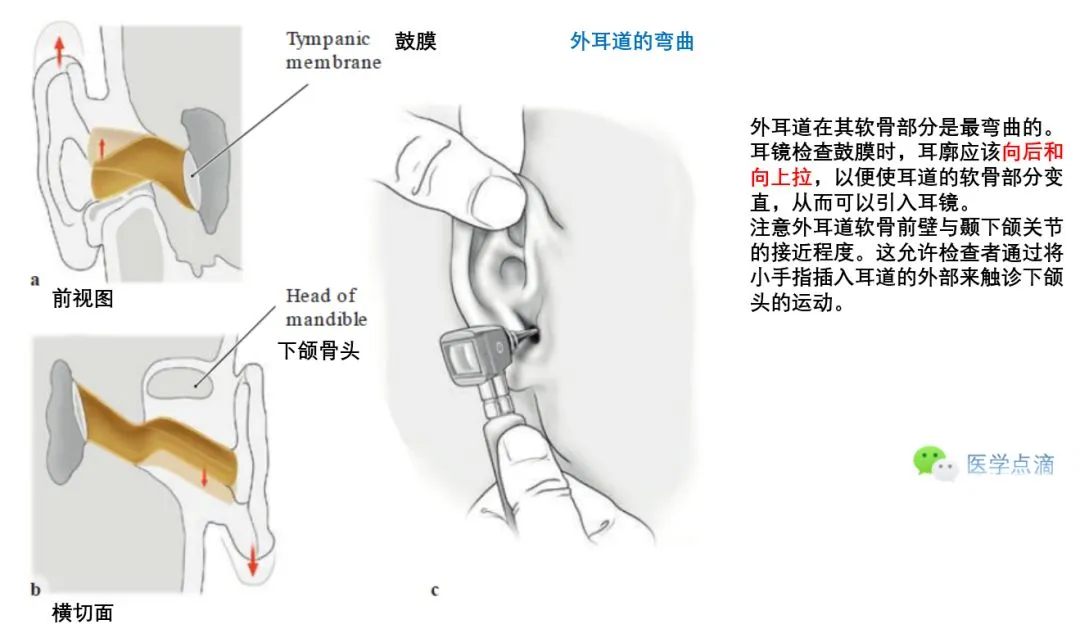 Tympanic membrane

鼓膜

外耳道的弯曲

a
前视图

Head of mandible
下颌骨头

b
横切面

c

外耳道在其软骨部分是最弯曲的。耳镜检查鼓膜时，耳廓应该向后和向上拉，以便使耳道的软骨部分变直，从而可以引入耳镜。
注意外耳道软骨前壁与颞下颌关节的接近程度。这允许检查者通过将小手指插入耳道的外部来触诊下颌头的运动。

医学点滴