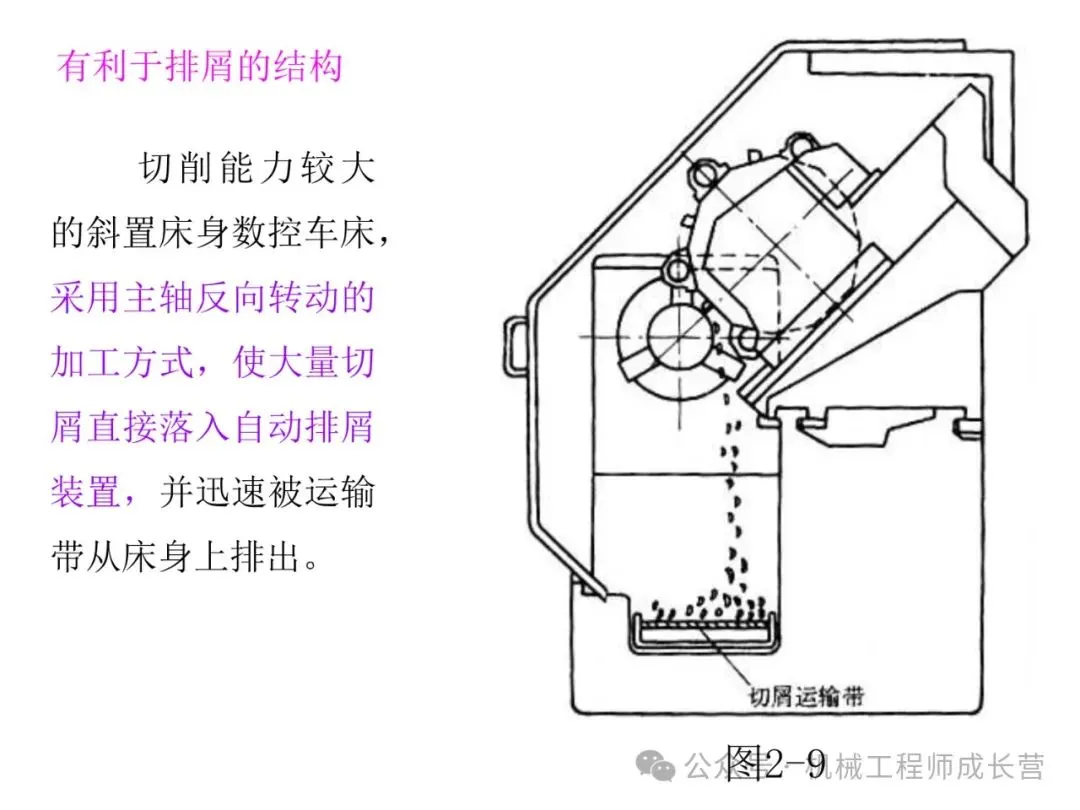 有利于排屑的结构

切削能力较大的斜置床身数控车床，采用主轴反向转动的加工方式，使大量切屑直接落入自动排屑装置，并迅速被运输带从床身上排出。

切屑运输带

图2-9

公众号·机械工程师成长营