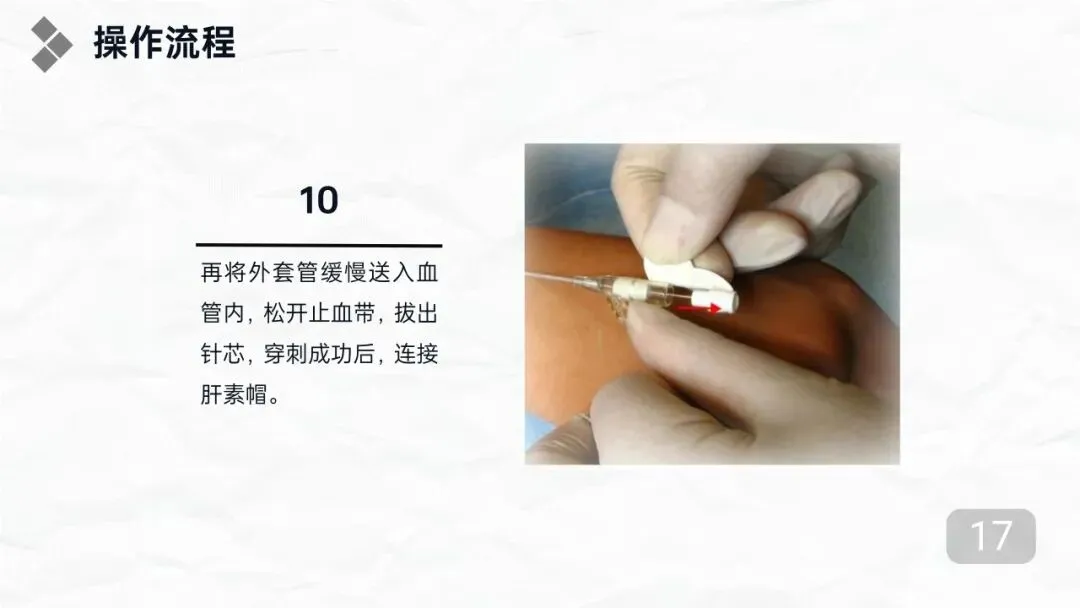 操作流程

10

再将外套管缓慢送入血管内，松开止血带，拔出针芯，穿刺成功后，连接肝素帽。

17