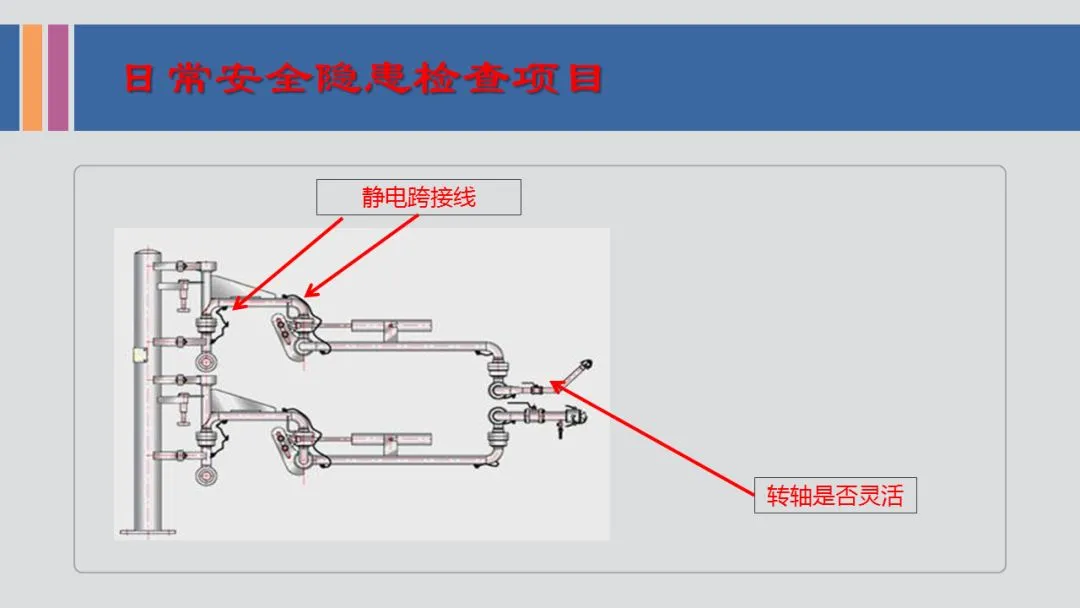 日常安全隐患检查项目

静电跨接线

转轴是否灵活