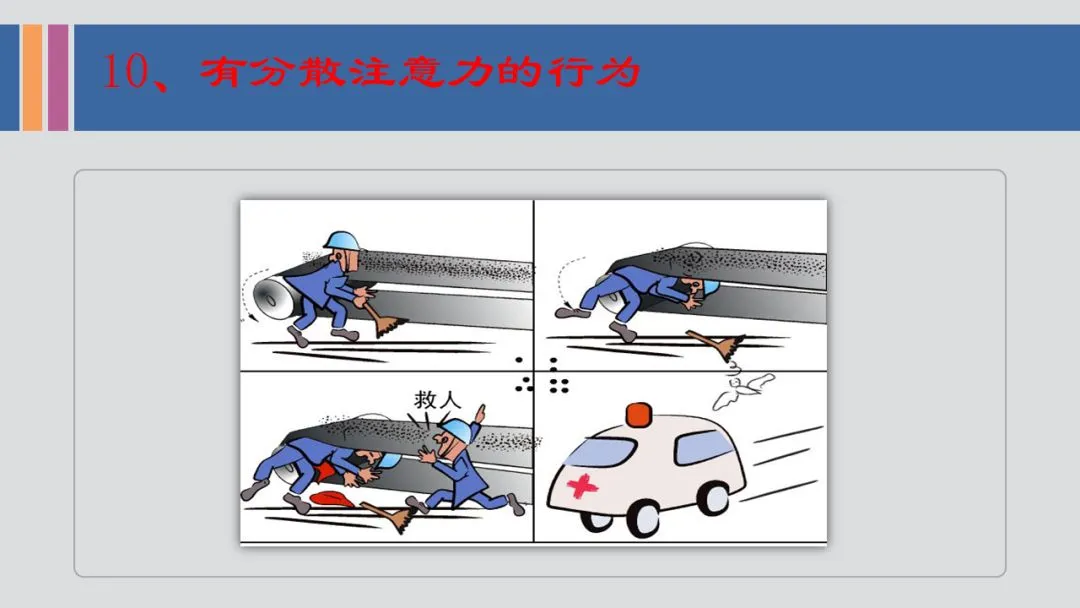 10、有分散注意力的行为

救人