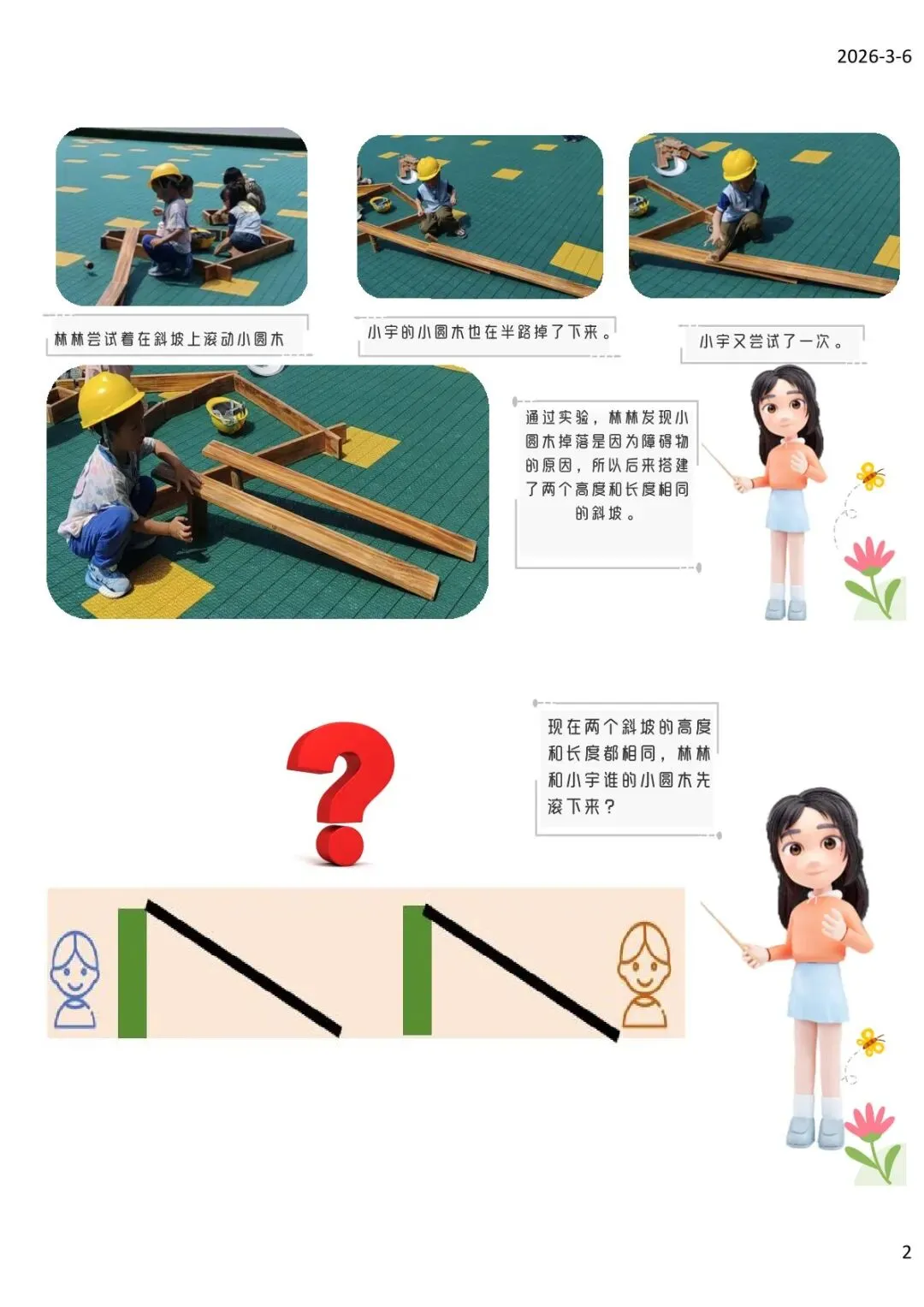 2026-3-6

林林尝试着在斜坡上滚动小圆木

小宇的小圆木也在半路掉了下来。

小宇又尝试了一次。

通过实验，林林发现小圆木掉落是因为障碍物的原因，所以后来搭建了两个高度和长度相同的斜坡。

现在两个斜坡的高度和长度都相同，林林和小宇谁的小圆木先滚下来？

2