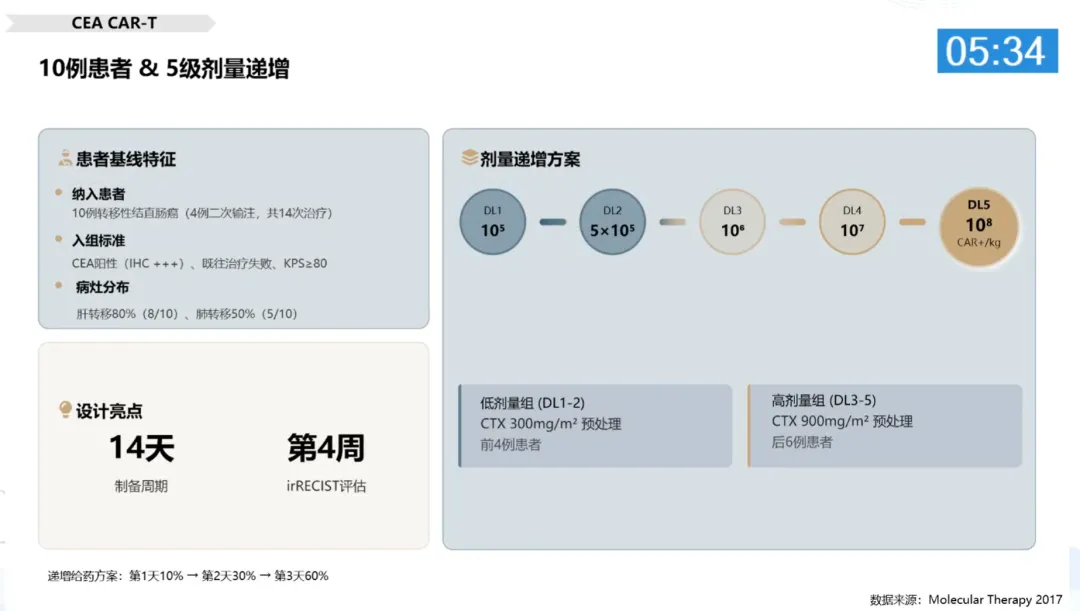 CEA CAR-T

10例患者 & 5级剂量递增

05:34

患者基线特征

• 纳入患者
10例转移性结直肠癌（4例二次输注，共14次治疗）

• 入组标准
CEA阳性（IHC +++）、既往治疗失败、KPS≥80

• 病灶分布
肝转移80%（8/10）、肺转移50%（5/10）

设计亮点

14天
制备周期

第4周
irRECIST评估

剂量递增方案

DL1
$10^5$

DL2
$5\times10^5$

DL3
$10^6$

DL4
$10^7$

DL5
$10^8$
CAR+/kg

低剂量组 (DL1-2)
CTX 300mg/m² 预处理
前4例患者

高剂量组 (DL3-5)
CTX 900mg/m² 预处理
后6例患者

递增给药方案：第1天10% → 第2天30% → 第3天60%

数据来源：Molecular Therapy 2017