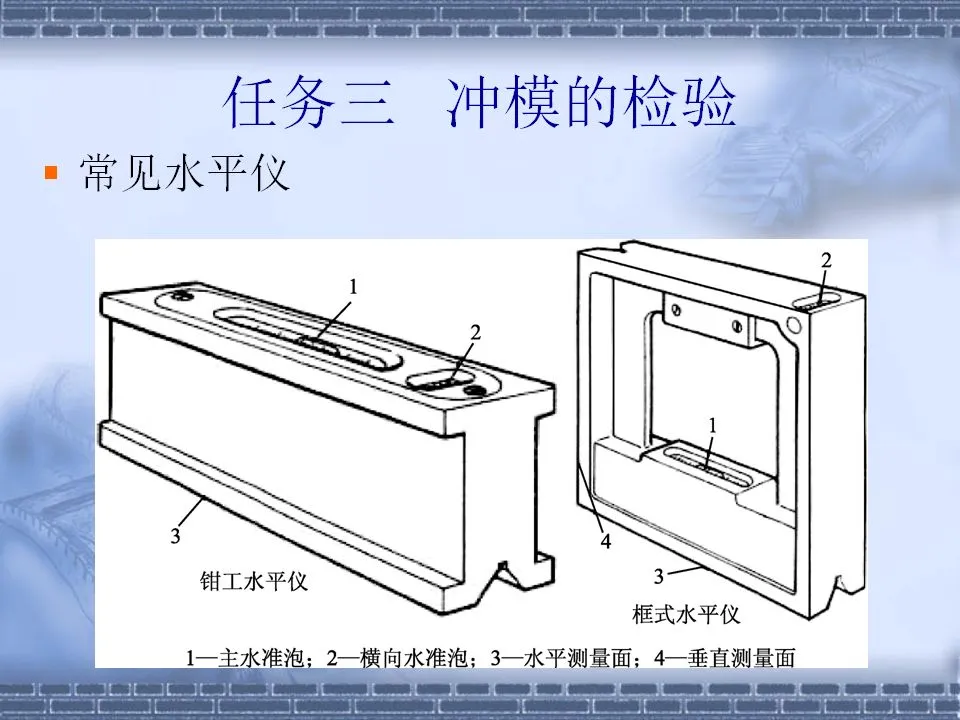 任务三　冲模的检验

常见水平仪

1

2

3

钳工水平仪

2

1

4

3

框式水平仪

1—主水准泡；2—横向水准泡；3—水平测量面；4—垂直测量面