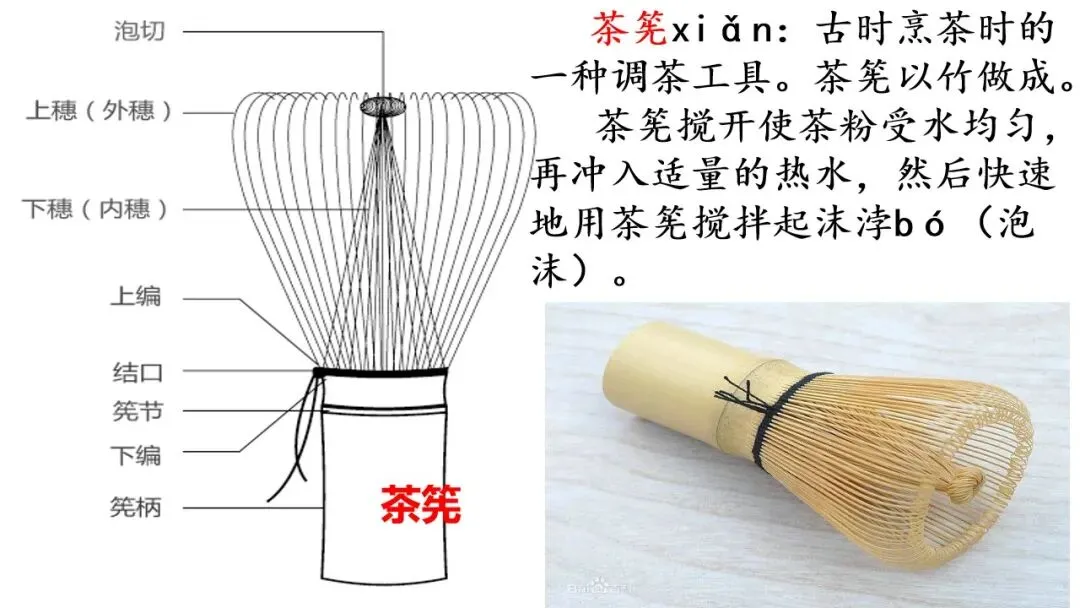 泡切
上穗（外穗）
下穗（内穗）
上编
结口
筅节
下编
筅柄
茶筅

茶筅xiǎn：古时烹茶时的一种调茶工具。茶筅以竹做成。

茶筅搅开使茶粉受水均匀，再冲入适量的热水，然后快速地用茶筅搅拌起沫浡bó（泡沫）。