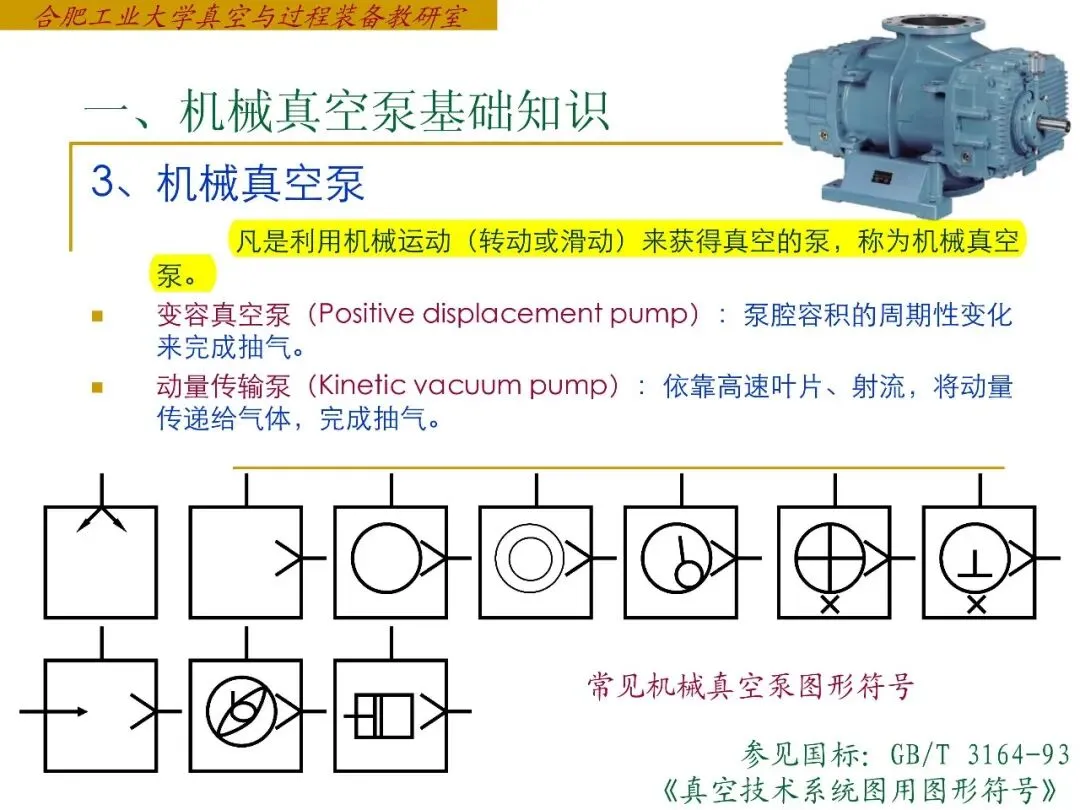 合肥工业大学真空与过程装备教研室

一、机械真空泵基础知识

3、机械真空泵

凡是利用机械运动（转动或滑动）来获得真空的泵，称为机械真空泵。

变容真空泵（Positive displacement pump）：泵腔容积的周期性变化来完成抽气。

动量传输泵（Kinetic vacuum pump）：依靠高速叶片、射流，将动量传递给气体，完成抽气。

常见机械真空泵图形符号

参见国标：GB/T 3164-93
《真空技术系统图用图形符号》