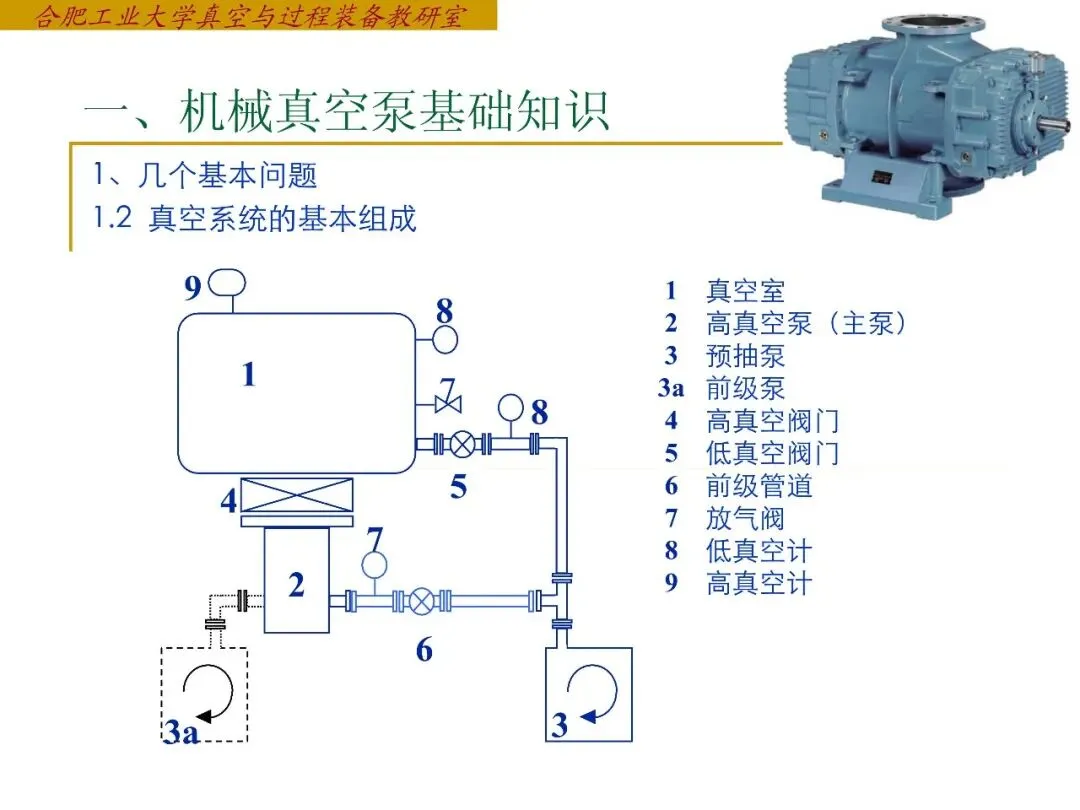 合肥工业大学真空与过程装备教研室

一、机械真空泵基础知识

1、几个基本问题

1.2 真空系统的基本组成

9
8
1
7
8
5
4
7
2
6
3a
3

1 真空室
2 高真空泵（主泵）
3 预抽泵
3a 前级泵
4 高真空阀门
5 低真空阀门
6 前级管道
7 放气阀
8 低真空计
9 高真空计