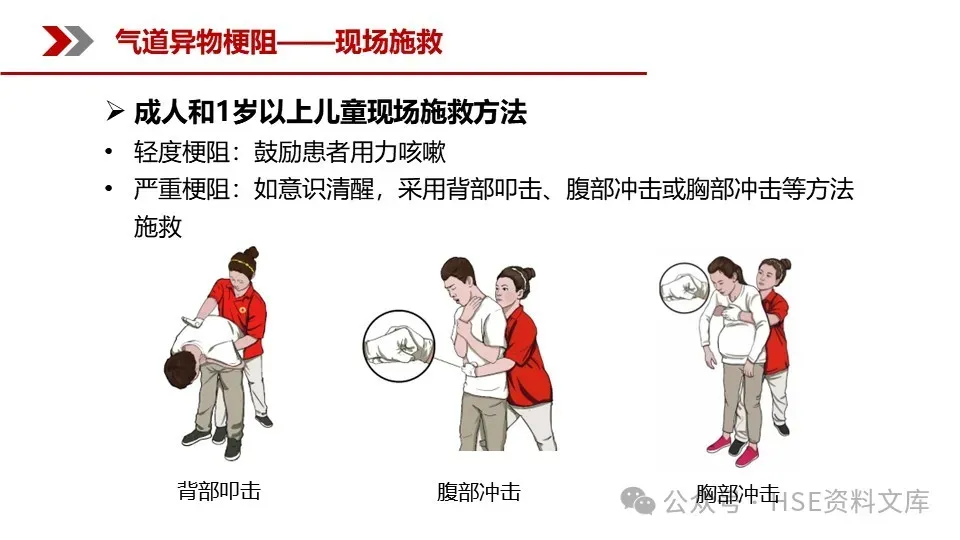 气道异物梗阻——现场施救

➢ 成人和1岁以上儿童现场施救方法

• 轻度梗阻：鼓励患者用力咳嗽

• 严重梗阻：如意识清醒，采用背部叩击、腹部冲击或胸部冲击等方法施救

背部叩击

腹部冲击

胸部冲击

公众号 · HSE资料文库