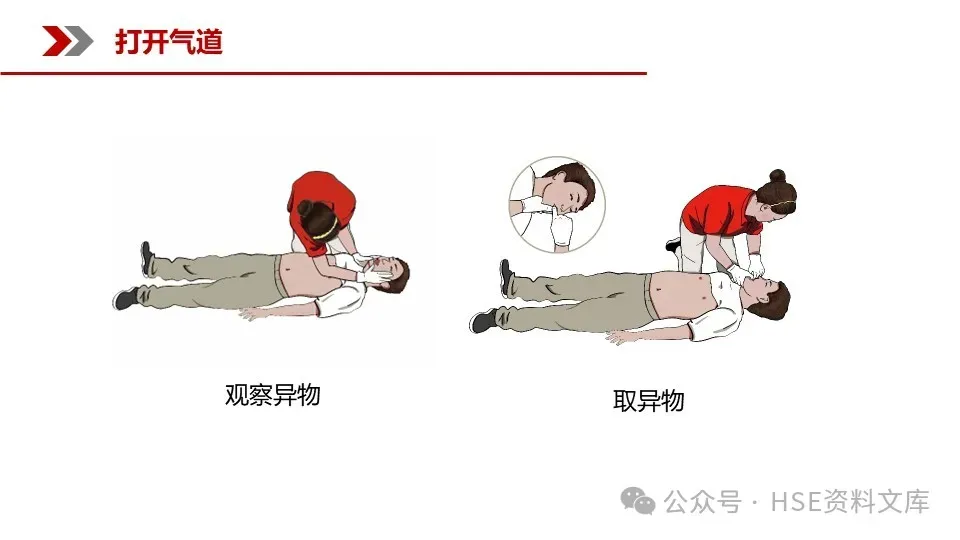 打开气道

观察异物

取异物

公众号 · HSE资料文库