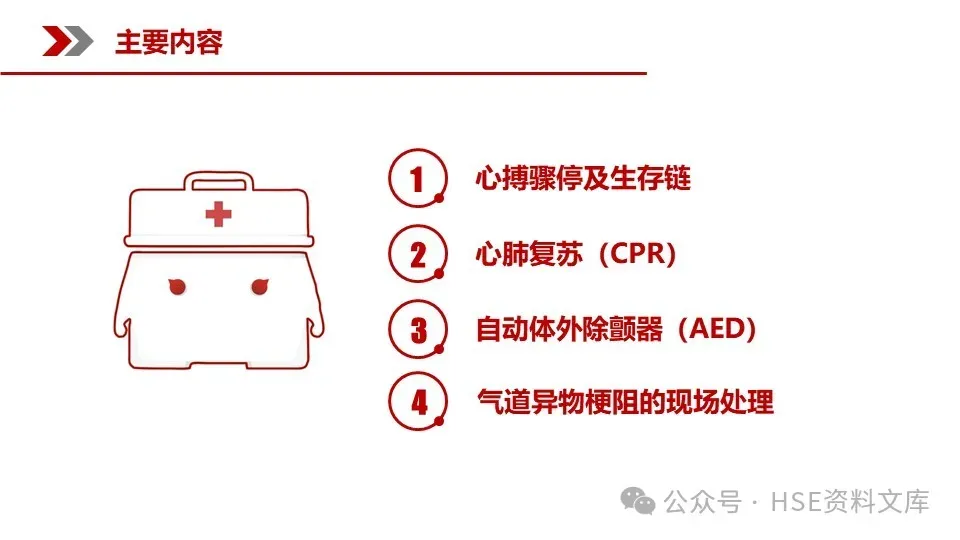 主要内容

1 心搏骤停及生存链

2 心肺复苏（CPR）

3 自动体外除颤器（AED）

4 气道异物梗阻的现场处理

公众号 · HSE资料文库