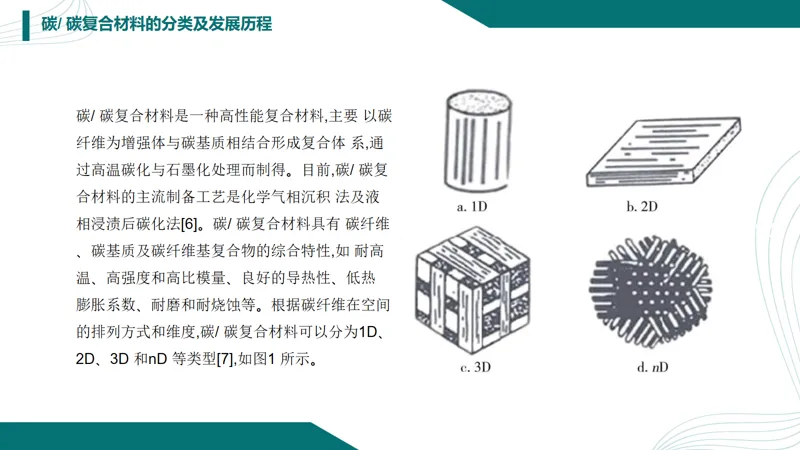 碳/ 碳复合材料的分类及发展历程

碳/ 碳复合材料是一种高性能复合材料,主要 以碳纤维为增强体与碳基质相结合形成复合体 系,通过高温碳化与石墨化处理而制得。目前,碳/ 碳复合材料的主流制备工艺是化学气相沉积 法及液相浸渍后碳化法[6]。碳/ 碳复合材料具有 碳纤维、碳基质及碳纤维基复合物的综合特性,如 耐高温、高强度和高比模量、良好的导热性、低热膨胀系数、耐磨和耐烧蚀等。根据碳纤维在空间的排列方式和维度,碳/ 碳复合材料可以分为1D、2D、3D 和nD 等类型[7],如图1 所示。

a. 1D

b. 2D

c. 3D

d. nD