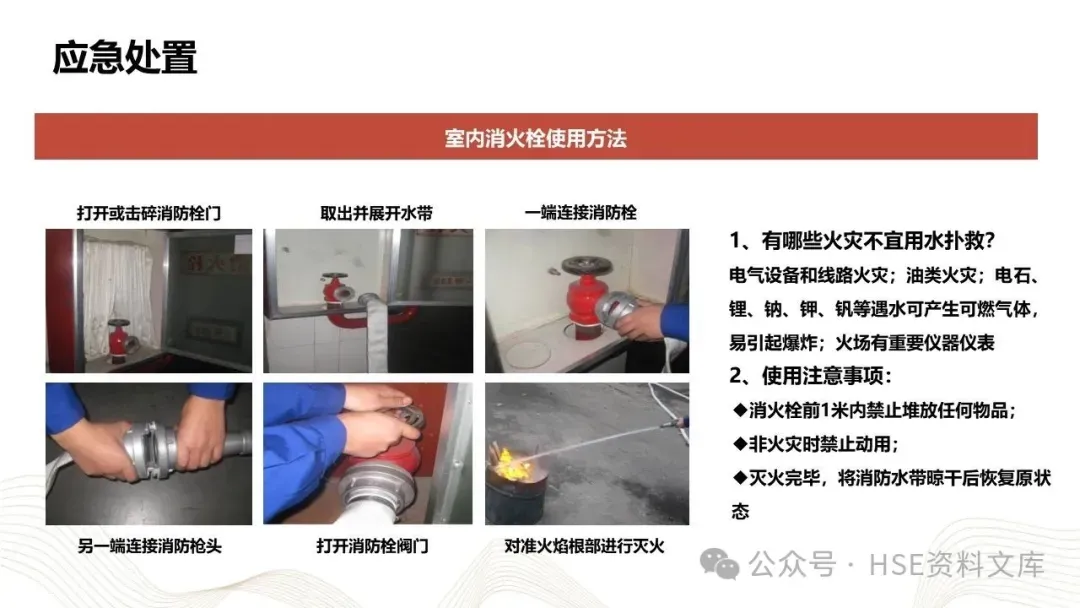 应急处置

室内消火栓使用方法

打开或击碎消防栓门

取出并展开水带

一端连接消防栓

另一端连接消防枪头

打开消防栓阀门

对准火焰根部进行灭火

1、有哪些火灾不宜用水扑救?
电气设备和线路火灾;油类火灾;电石、锂、钠、钾、钒等遇水可产生可燃气体,易引起爆炸;火场有重要仪器仪表

2、使用注意事项:
◆消火栓前1米内禁止堆放任何物品;
◆非火灾时禁止动用;
◆灭火完毕,将消防水带晾干后恢复原状态

公众号 · HSE资料文库