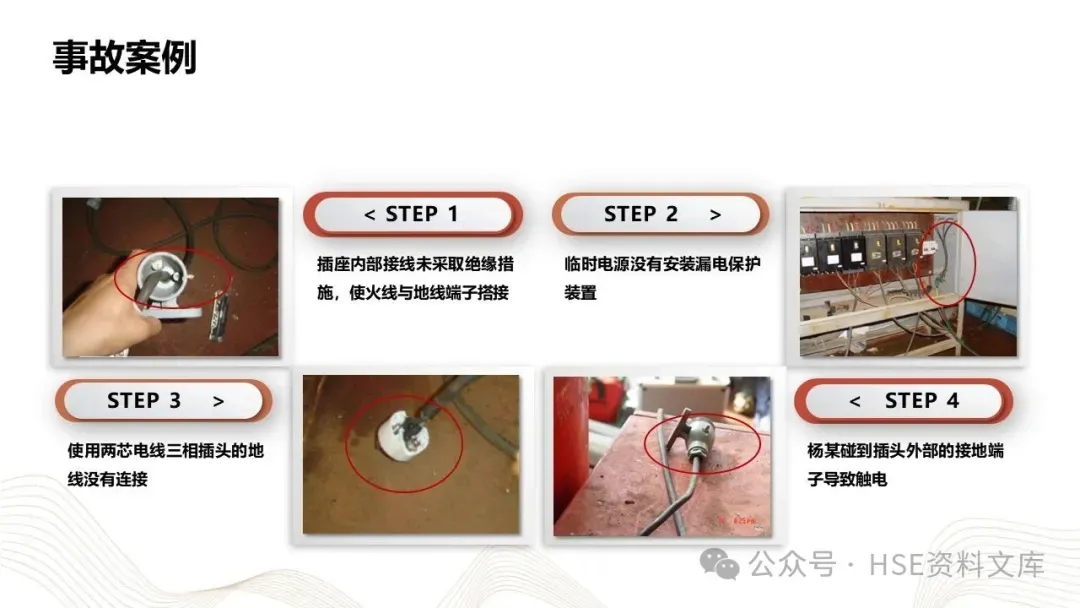 事故案例

< STEP 1

插座内部接线未采取绝缘措施，使火线与地线端子搭接

STEP 2 >

临时电源没有安装漏电保护装置

STEP 3 >

使用两芯电线三相插头的地线没有连接

< STEP 4

杨某碰到插头外部的接地端子导致触电

公众号 · HSE资料文库