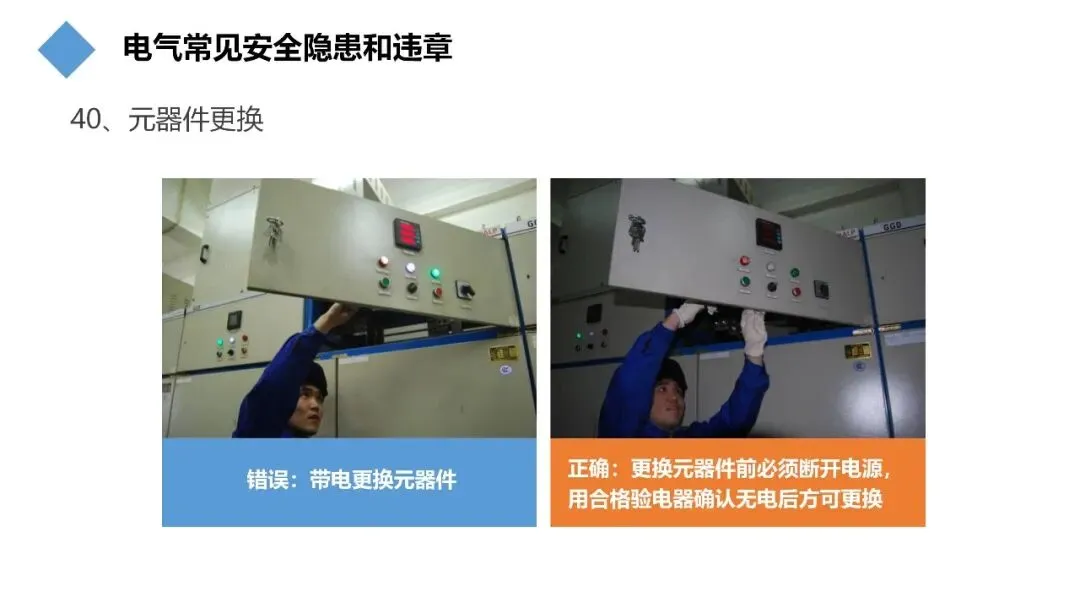 电气常见安全隐患和违章

40、元器件更换

GGD

错误：带电更换元器件

GGD

正确：更换元器件前必须断开电源，用合格验电器确认无电后方可更换