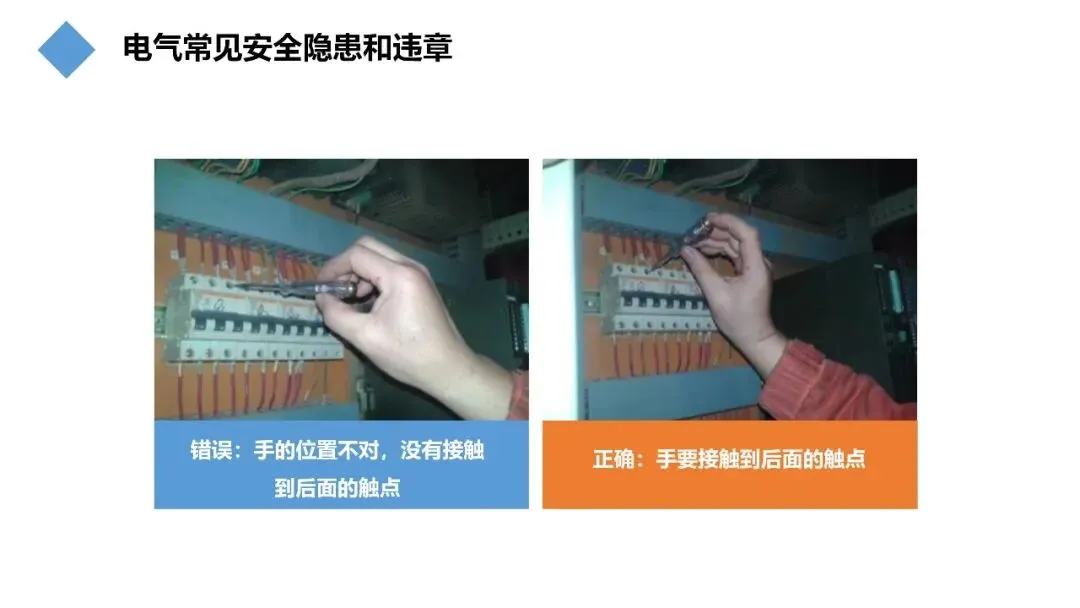 电气常见安全隐患和违章

错误：手的位置不对，没有接触到后面的触点

正确：手要接触到后面的触点