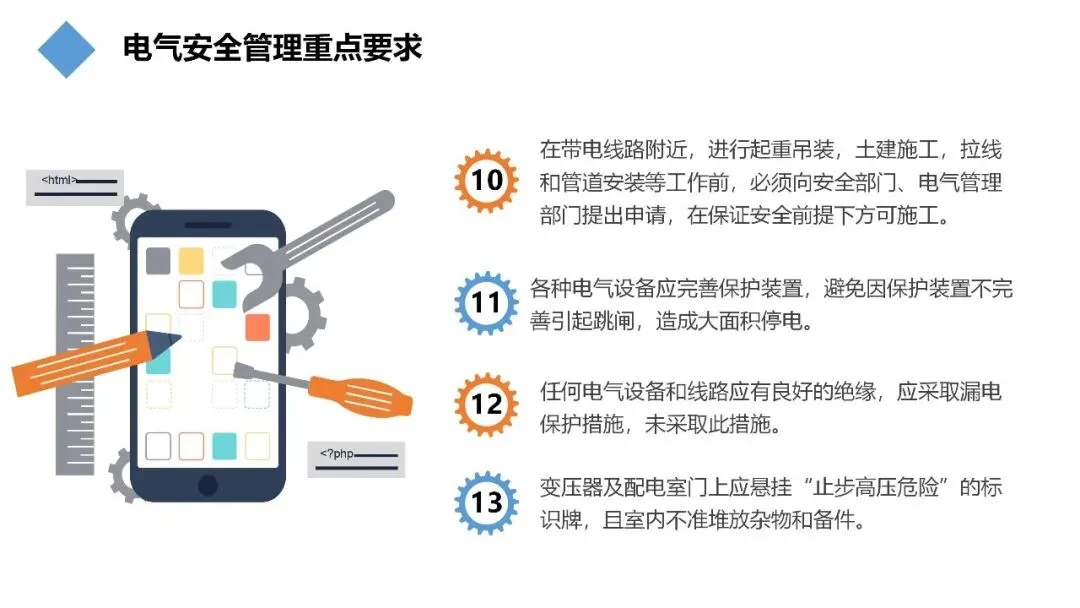 电气安全管理重点要求

<html>

<?php

10
在带电线路附近，进行起重吊装，土建施工，拉线和管道安装等工作前，必须向安全部门、电气管理部门提出申请，在保证安全前提下方可施工。

11
各种电气设备应完善保护装置，避免因保护装置不完善引起跳闸，造成大面积停电。

12
任何电气设备和线路应有良好的绝缘，应采取漏电保护措施，未采取此措施。

13
变压器及配电室门上应悬挂“止步高压危险”的标识牌，且室内不准堆放杂物和备件。