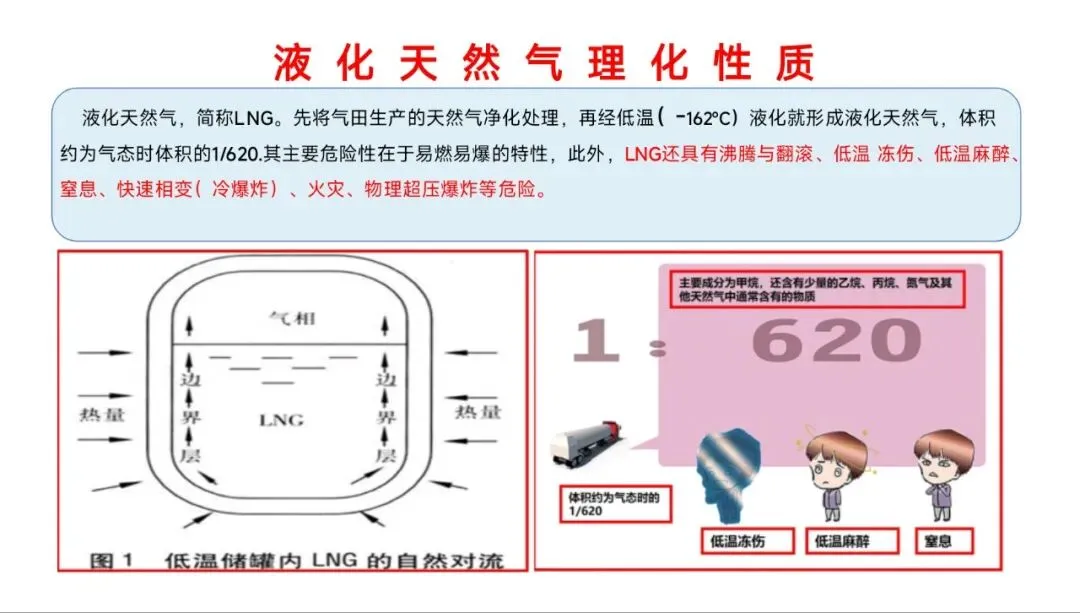 液化天然气理化性质

液化天然气，简称LNG。先将气田生产的天然气净化处理，再经低温（ -162°C）液化就形成液化天然气，体积约为气态时体积的1/620.其主要危险性在于易燃易爆的特性，此外，LNG还具有沸腾与翻滚、低温 冻伤、低温麻醉、窒息、快速相变（ 冷爆炸）、火灾、物理超压爆炸等危险。

气相

边界层

LNG

边界层

热量

热量

图 1　低温储罐内 LNG 的自然对流

主要成分为甲烷，还含有少量的乙烷、丙烷、氮气及其他天然气中通常含有的物质

1 : 620

体积约为气态时的1/620

低温冻伤

低温麻醉

窒息