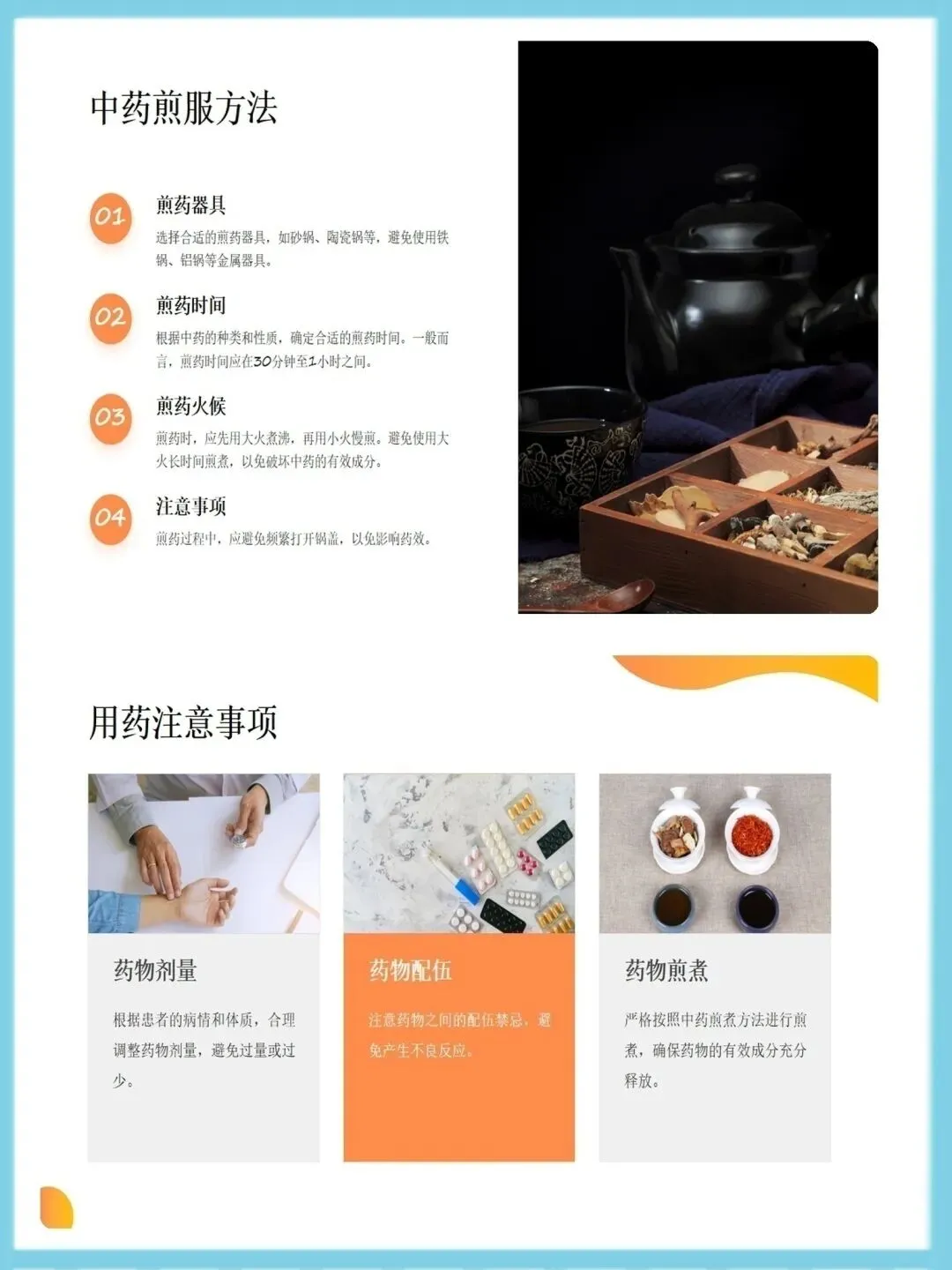 中药煎服方法

01
煎药器具
选择合适的煎药器具，如砂锅、陶瓷锅等，避免使用铁锅、铝锅等金属器具。

02
煎药时间
根据中药的种类和性质，确定合适的煎药时间。一般而言，煎药时间应在30分钟至1小时之间。

03
煎药火候
煎药时，应先用大火煮沸，再用小火慢煎。避免使用大火长时间煎煮，以免破坏中药的有效成分。

04
注意事项
煎药过程中，应避免频繁打开锅盖，以免影响药效。

用药注意事项

药物剂量
根据患者的病情和体质，合理调整药物剂量，避免过量或过少。

药物配伍
注意药物之间的配伍禁忌，避免产生不良反应。

药物煎煮
严格按照中药煎煮方法进行煎煮，确保药物的有效成分充分释放。