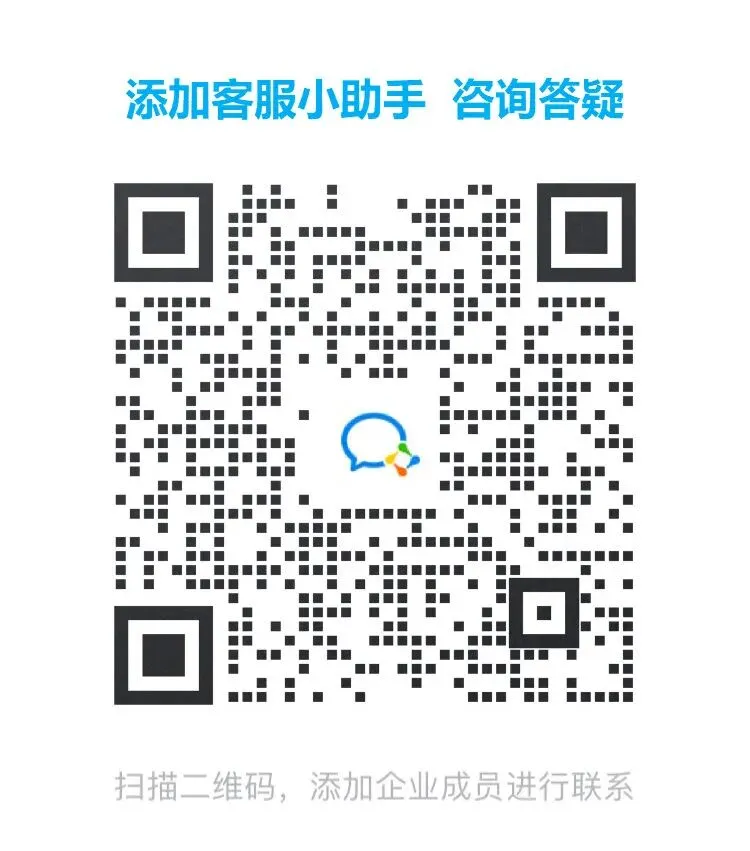 添加客服小助手 咨询答疑

扫描二维码，添加企业成员进行联系