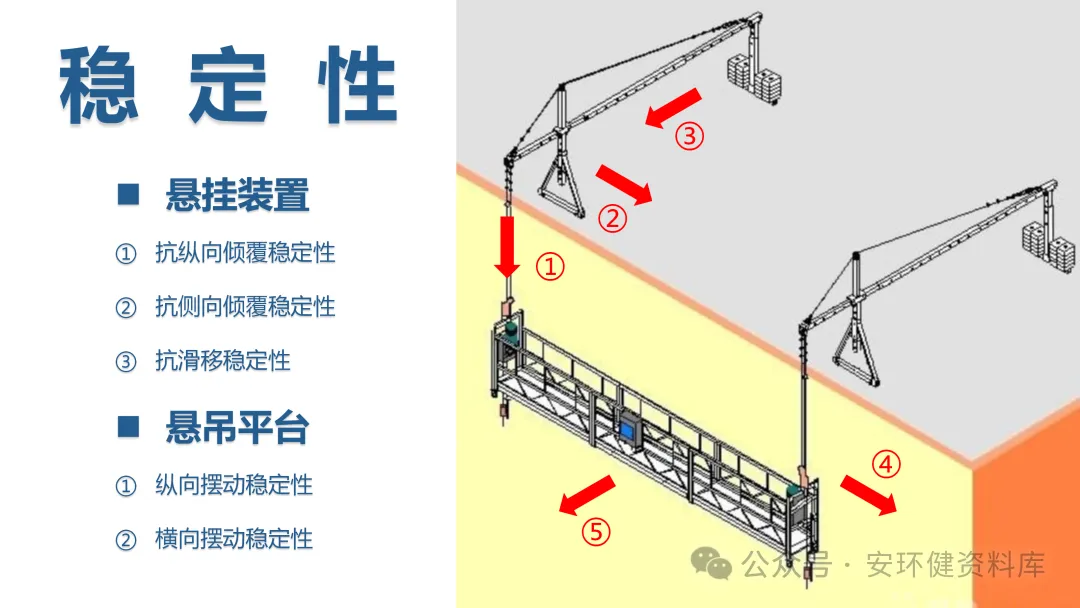 稳 定 性

■ 悬挂装置

① 抗纵向倾覆稳定性

② 抗侧向倾覆稳定性

③ 抗滑移稳定性

■ 悬吊平台

① 纵向摆动稳定性

② 横向摆动稳定性

③

②

①

④

⑤

公众号 · 安环健资料库