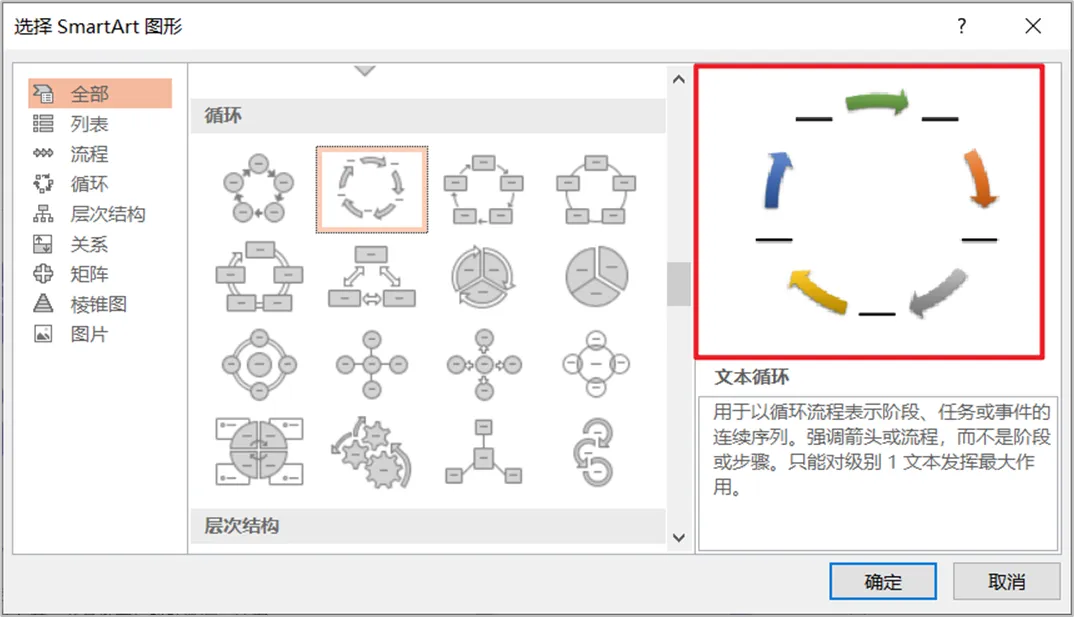 选择 SmartArt 图形

?

全部
列表
流程
循环
层次结构
关系
矩阵
棱锥图
图片

循环

层次结构

文本循环

用于以循环流程表示阶段、任务或事件的连续序列。强调箭头或流程，而不是阶段或步骤。只能对级别 1 文本发挥最大作用。

确定

取消