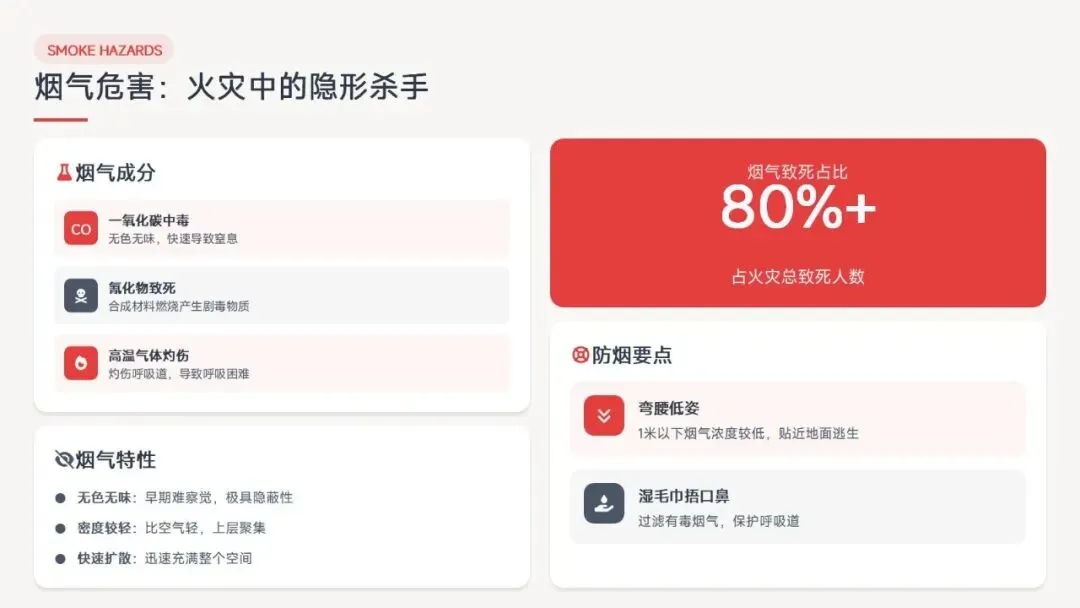 SMOKE HAZARDS

烟气危害：火灾中的隐形杀手

烟气成分

CO
一氧化碳中毒
无色无味，快速导致窒息

氰化物致死
合成材料燃烧产生剧毒物质

高温气体灼伤
灼伤呼吸道，导致呼吸困难

烟气特性

• 无色无味：早期难察觉，极具隐蔽性
• 密度较轻：比空气轻，上层聚集
• 快速扩散：迅速充满整个空间

烟气致死占比
80%+
占火灾总致死人数

防烟要点

弯腰低姿
1米以下烟气浓度较低，贴近地面逃生

湿毛巾捂口鼻
过滤有毒烟气，保护呼吸道