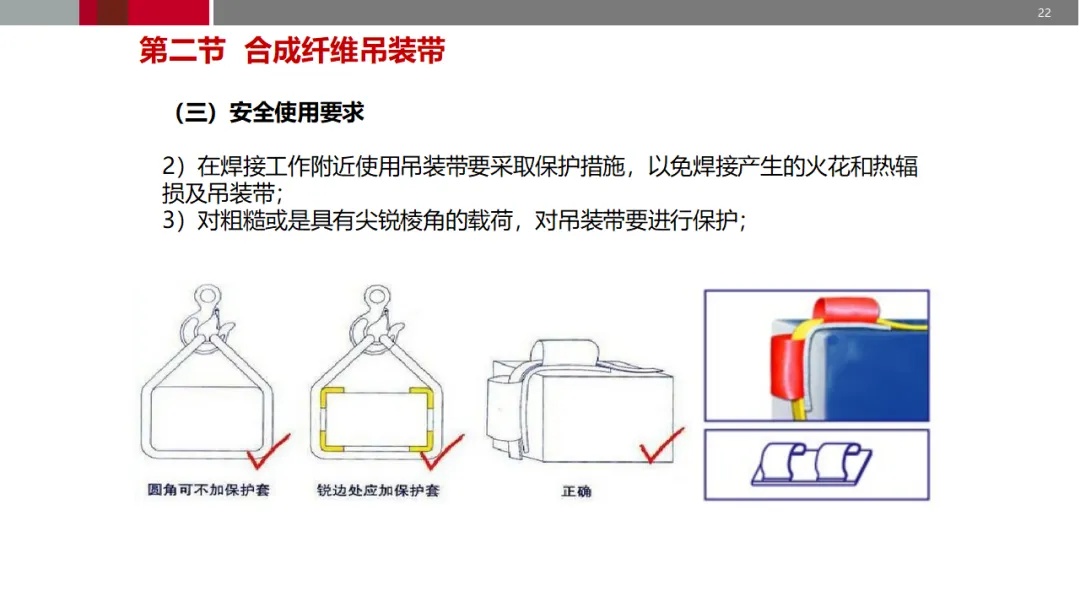 22

第二节 合成纤维吊装带

（三）安全使用要求

2）在焊接工作附近使用吊装带要采取保护措施，以免焊接产生的火花和热辐损及吊装带；
3）对粗糙或是具有尖锐棱角的载荷，对吊装带要进行保护；

圆角可不加保护套

锐边处应加保护套

正确