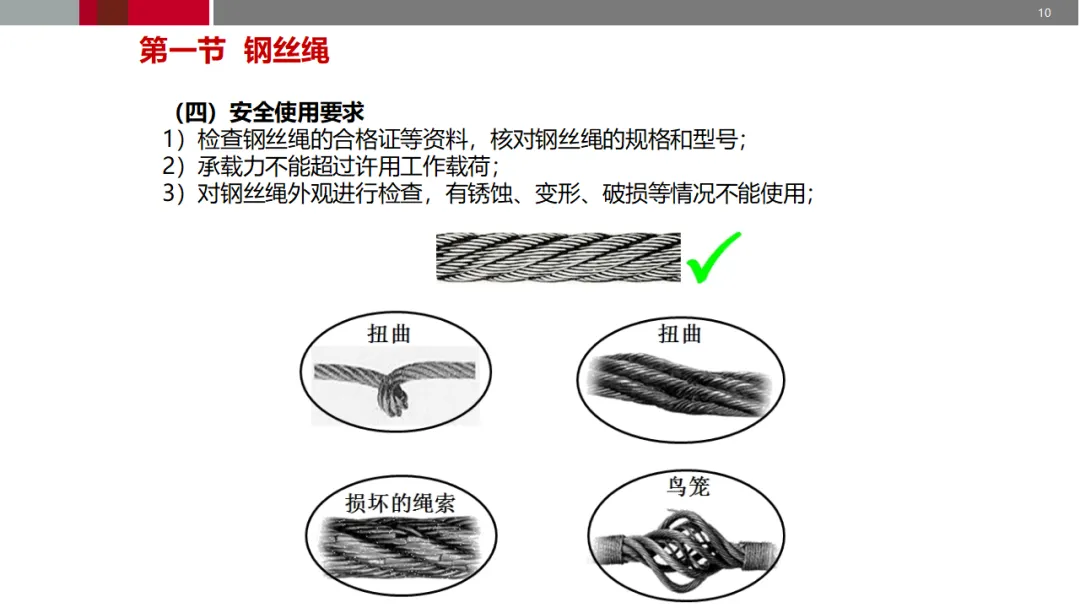 10

第一节 钢丝绳

（四）安全使用要求

1）检查钢丝绳的合格证等资料，核对钢丝绳的规格和型号；

2）承载力不能超过许用工作载荷；

3）对钢丝绳外观进行检查，有锈蚀、变形、破损等情况不能使用；

扭曲

扭曲

损坏的绳索

鸟笼