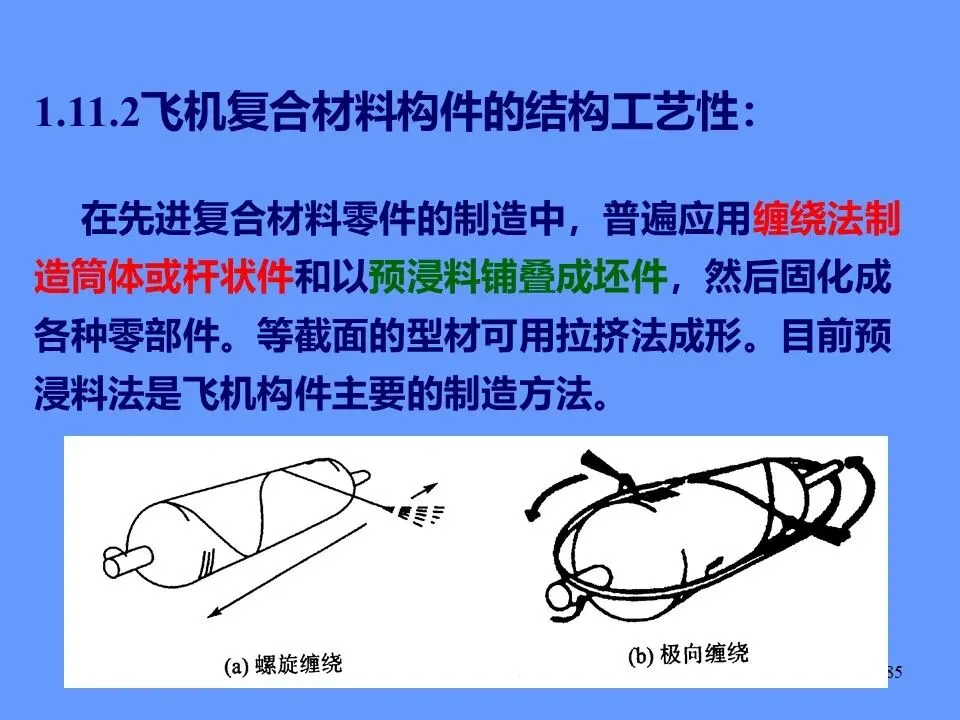 1.11.2飞机复合材料构件的结构工艺性:

在先进复合材料零件的制造中，普遍应用缠绕法制造筒体或杆状件和以预浸料铺叠成坯件，然后固化成各种零部件。等截面的型材可用拉挤法成形。目前预浸料法是飞机构件主要的制造方法。

(a) 螺旋缠绕

(b) 极向缠绕

35