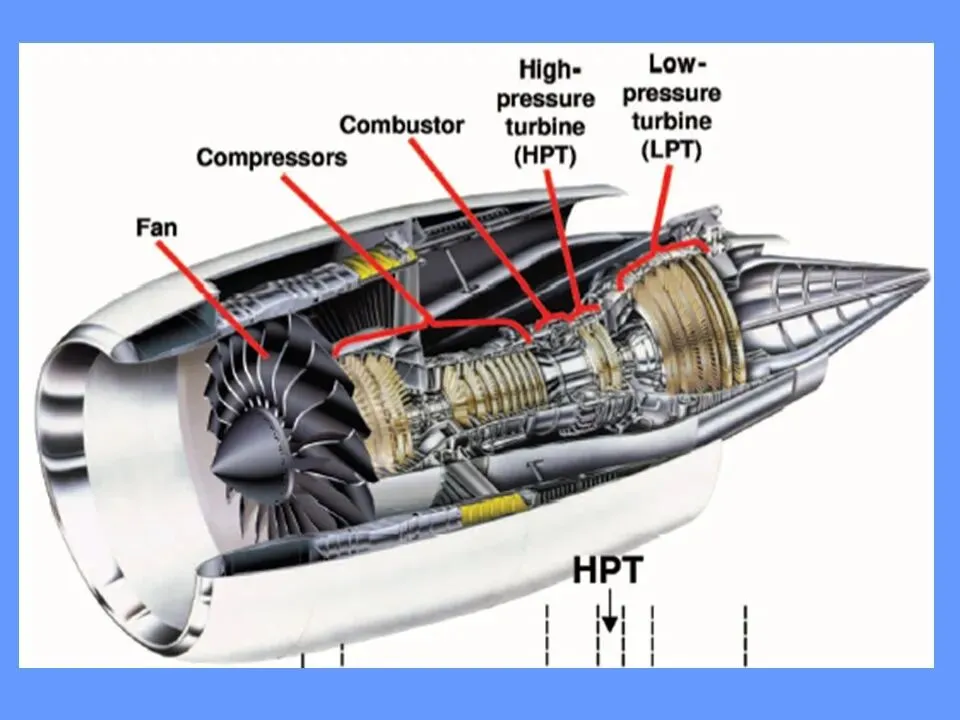 Fan

Compressors

Combustor

High-pressure turbine (HPT)

Low-pressure turbine (LPT)

HPT