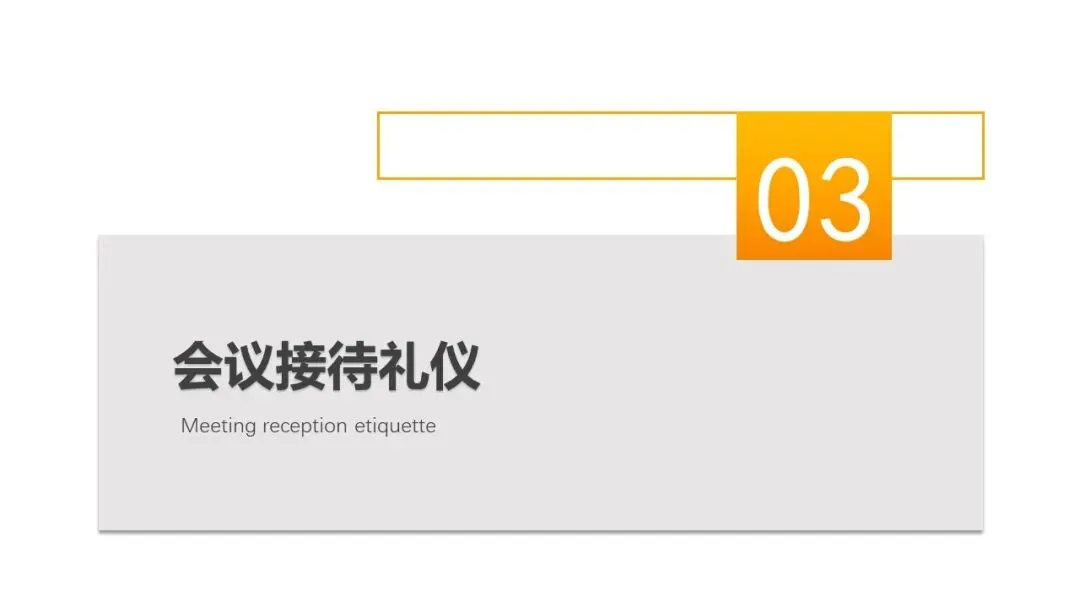 03

会议接待礼仪

Meeting reception etiquette