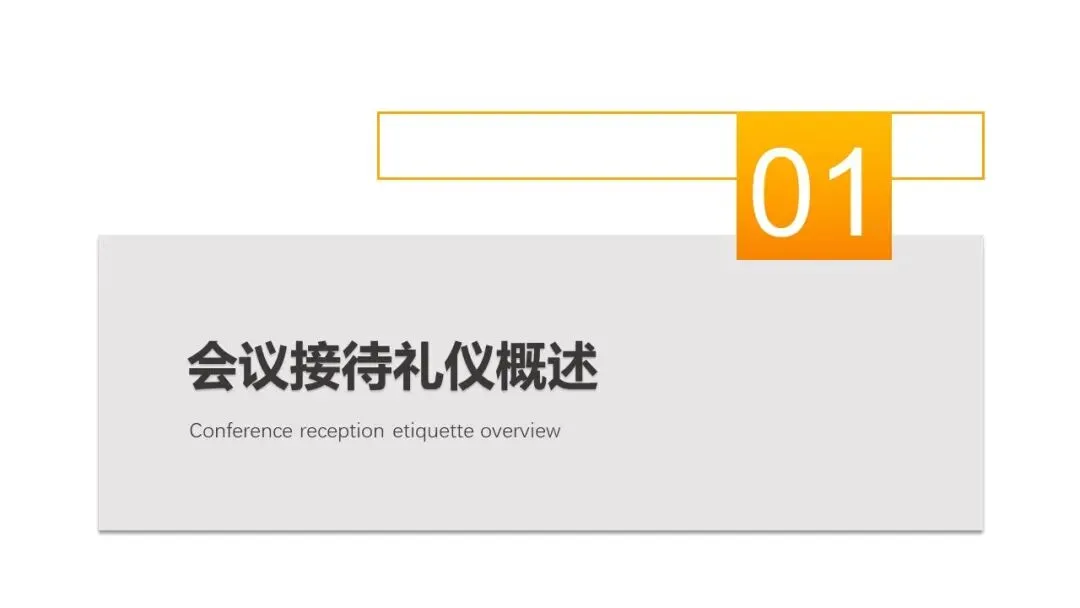 01

会议接待礼仪概述

Conference reception etiquette overview