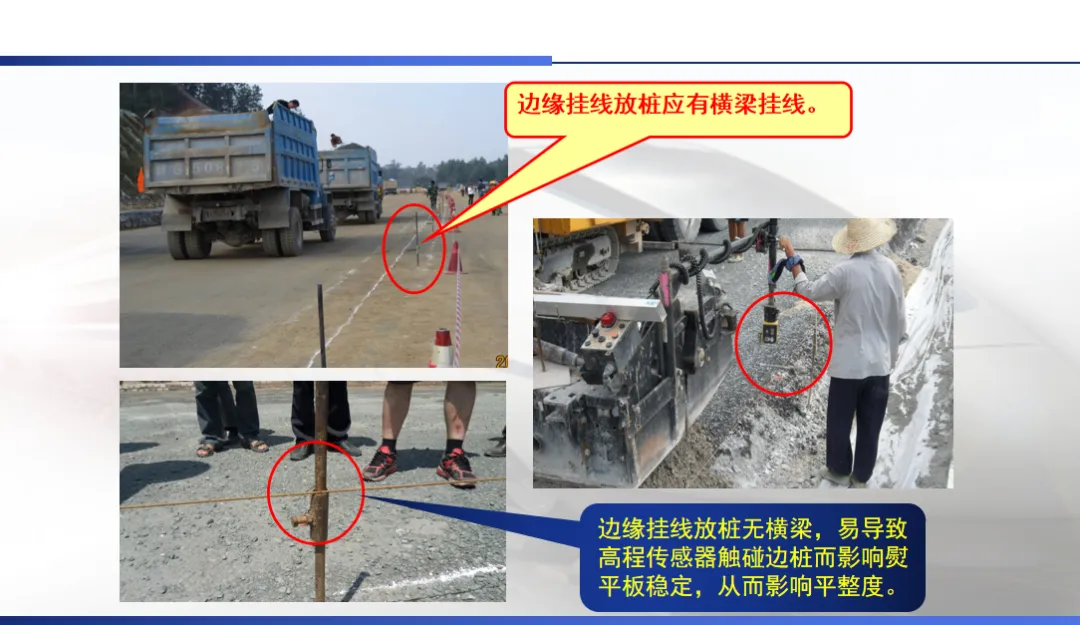 边缘挂线放桩应有横梁挂线。

边缘挂线放桩无横梁，易导致高程传感器触碰边桩而影响熨平板稳定，从而影响平整度。