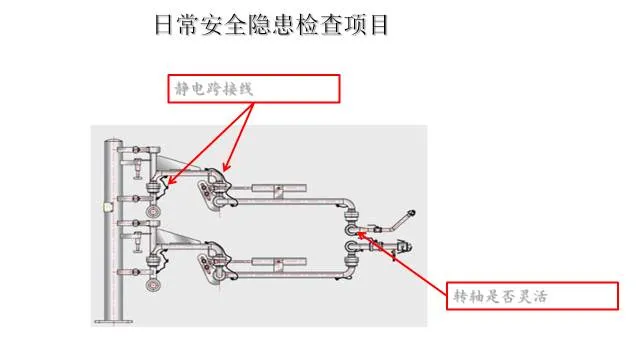 日常安全隐患检查项目

静电跨接线

转轴是否灵活