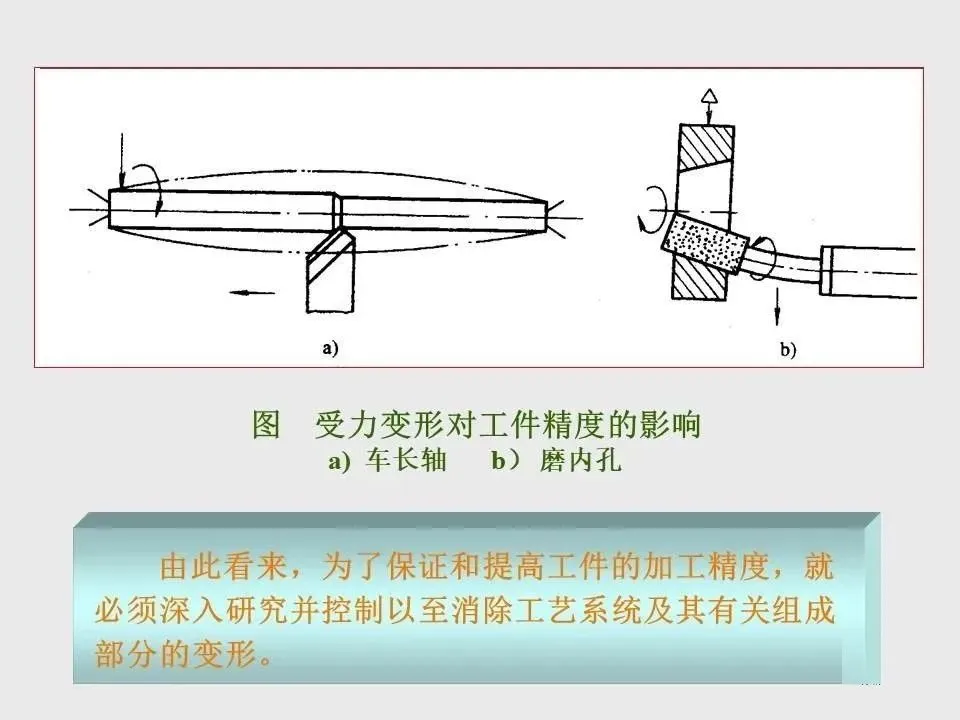 a)

b)

图　受力变形对工件精度的影响
a) 车长轴　　b） 磨内孔

由此看来，为了保证和提高工件的加工精度，就必须深入研究并控制以至消除工艺系统及其有关组成部分的变形。