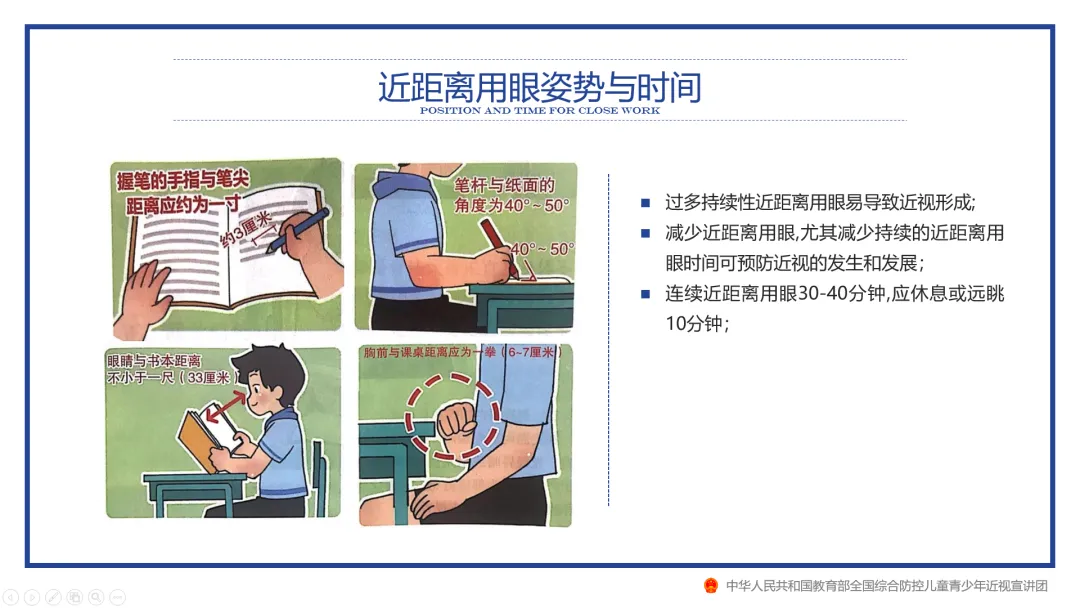 近距离用眼姿势与时间
POSITION AND TIME FOR CLOSE WORK

握笔的手指与笔尖距离应约为一寸

约3厘米

笔杆与纸面的角度为40°~50°

40°~50°

眼睛与书本距离不小于一尺（33厘米）

胸前与课桌距离应为一拳（6~7厘米）

■ 过多持续性近距离用眼易导致近视形成;
■ 减少近距离用眼,尤其减少持续的近距离用眼时间可预防近视的发生和发展；
■ 连续近距离用眼30-40分钟,应休息或远眺10分钟；

中华人民共和国教育部全国综合防控儿童青少年近视宣讲团