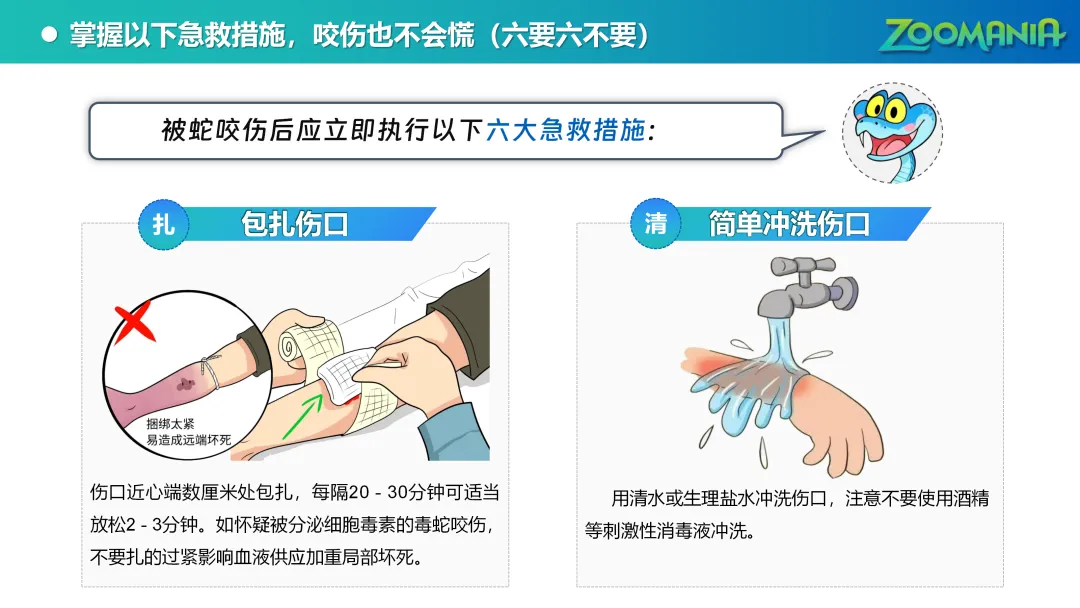 ● 掌握以下急救措施，咬伤也不会慌（六要六不要）

ZOOMANIA

被蛇咬伤后应立即执行以下六大急救措施:

扎 包扎伤口

捆绑太紧
易造成远端坏死

伤口近心端数厘米处包扎，每隔20 - 30分钟可适当放松2 - 3分钟。如怀疑被分泌细胞毒素的毒蛇咬伤，不要扎的过紧影响血液供应加重局部坏死。

清 简单冲洗伤口

用清水或生理盐水冲洗伤口，注意不要使用酒精等刺激性消毒液冲洗。