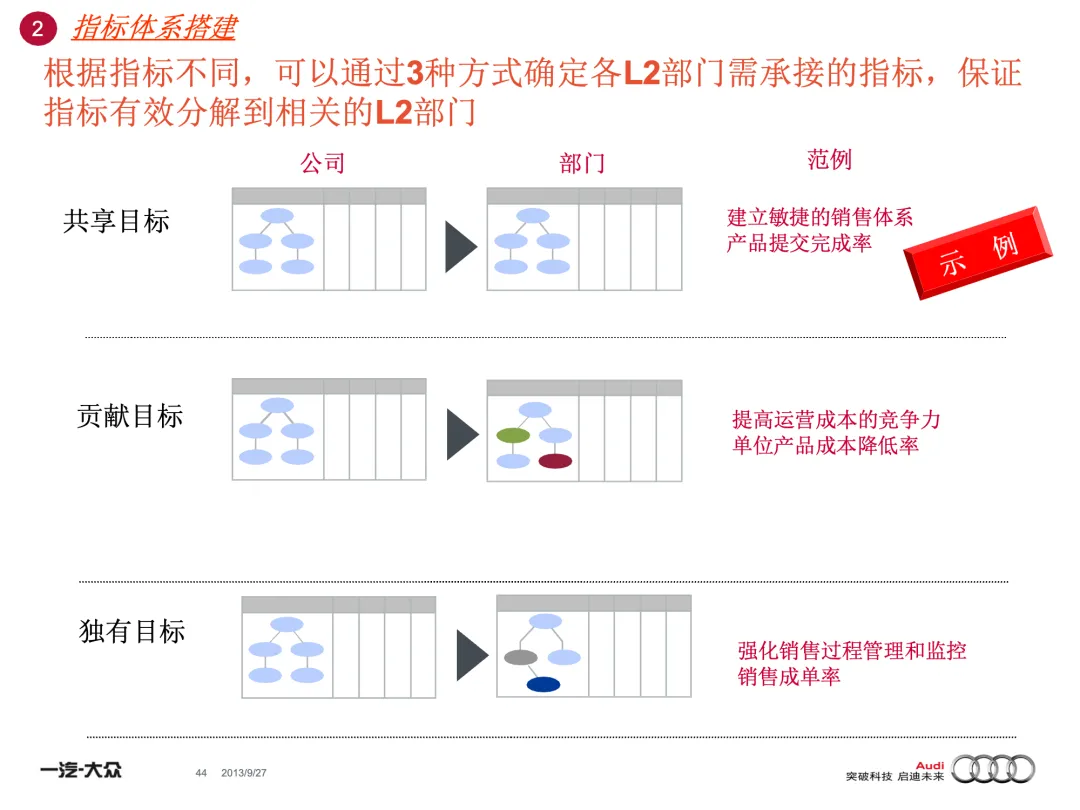 2 指标体系搭建

根据指标不同，可以通过3种方式确定各L2部门需承接的指标，保证指标有效分解到相关的L2部门

公司

部门

范例

共享目标

建立敏捷的销售体系
产品提交完成率

示 例

贡献目标

提高运营成本的竞争力
单位产品成本降低率

独有目标

强化销售过程管理和监控
销售成单率

一汽-大众

44 2013/9/27

Audi
突破科技 启迪未来