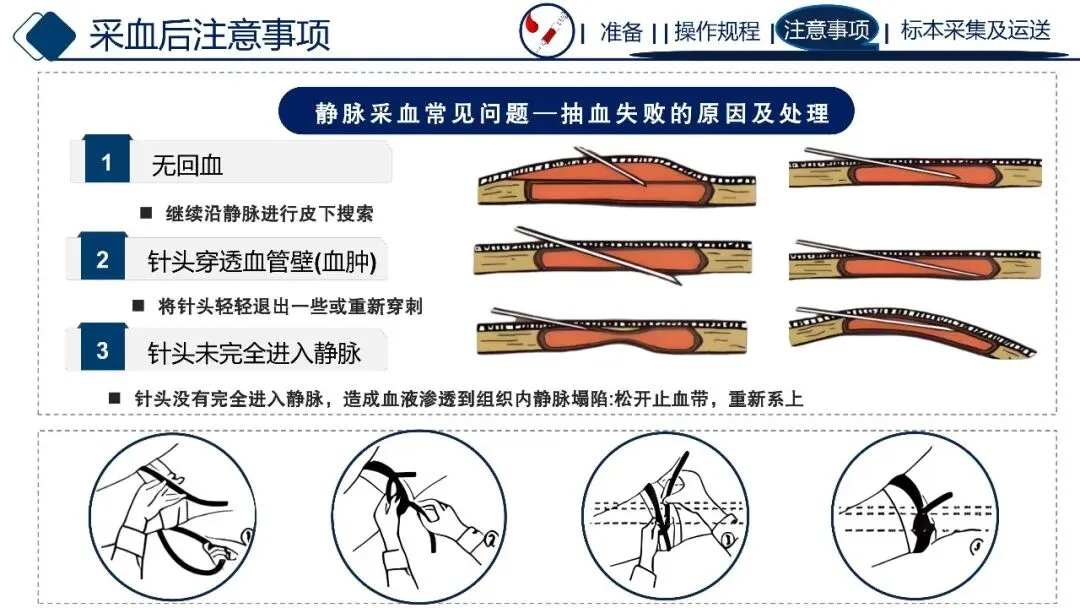 采血后注意事项

| 准备 | | 操作规程 | 注意事项 | 标本采集及运送

静脉采血常见问题—抽血失败的原因及处理

1 无回血

■ 继续沿静脉进行皮下搜索

2 针头穿透血管壁(血肿)

■ 将针头轻轻退出一些或重新穿刺

3 针头未完全进入静脉

■ 针头没有完全进入静脉，造成血液渗透到组织内静脉塌陷:松开止血带，重新系上

①

②

③

④