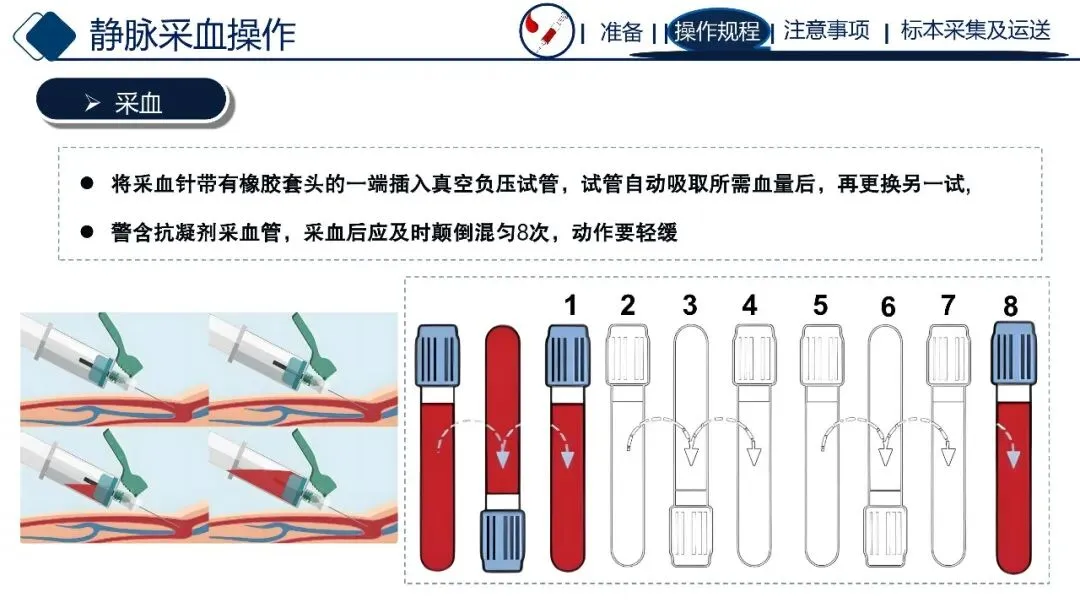 静脉采血操作

| 准备 | 操作规程 | 注意事项 | 标本采集及运送

➢ 采血

● 将采血针带有橡胶套头的一端插入真空负压试管，试管自动吸取所需血量后，再更换另一试，

● 警含抗凝剂采血管，采血后应及时颠倒混匀8次，动作要轻缓

1 2 3 4 5 6 7 8