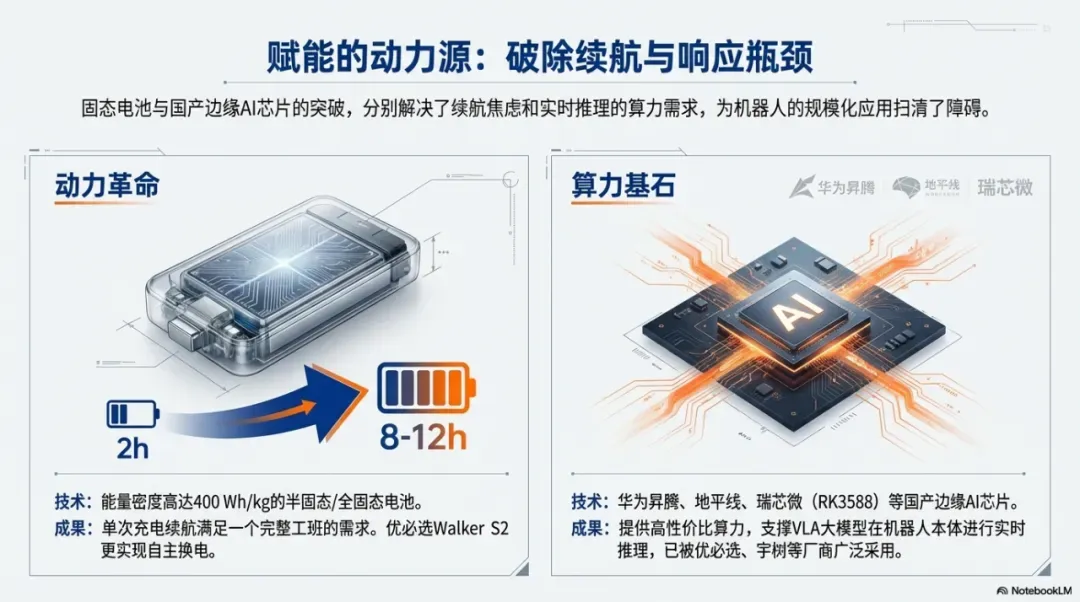 赋能的动力源：破除续航与响应瓶颈

固态电池与国产边缘AI芯片的突破，分别解决了续航焦虑和实时推理的算力需求，为机器人的规模化应用扫清了障碍。

动力革命

2h

8-12h

技术：能量密度高达400 Wh/kg的半固态/全固态电池。

成果：单次充电续航满足一个完整工班的需求。优必选Walker S2更实现自主换电。

算力基石

华为昇腾 地平线 瑞芯微

AI

技术：华为昇腾、地平线、瑞芯微（RK3588）等国产边缘AI芯片。

成果：提供高性价比算力，支撑VLA大模型在机器人本体进行实时推理，已被优必选、宇树等厂商广泛采用。

NotebookLM