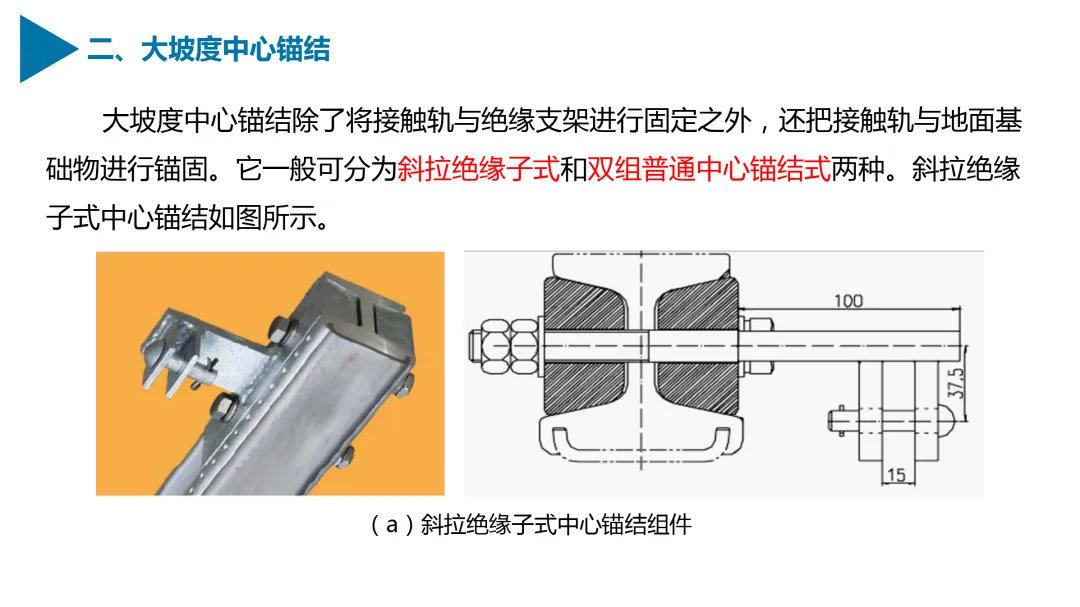 二、大坡度中心锚结

大坡度中心锚结除了将接触轨与绝缘支架进行固定之外，还把接触轨与地面基础物进行锚固。它一般可分为斜拉绝缘子式和双组普通中心锚结式两种。斜拉绝缘子式中心锚结如图所示。

100

37.5

15

（a）斜拉绝缘子式中心锚结组件