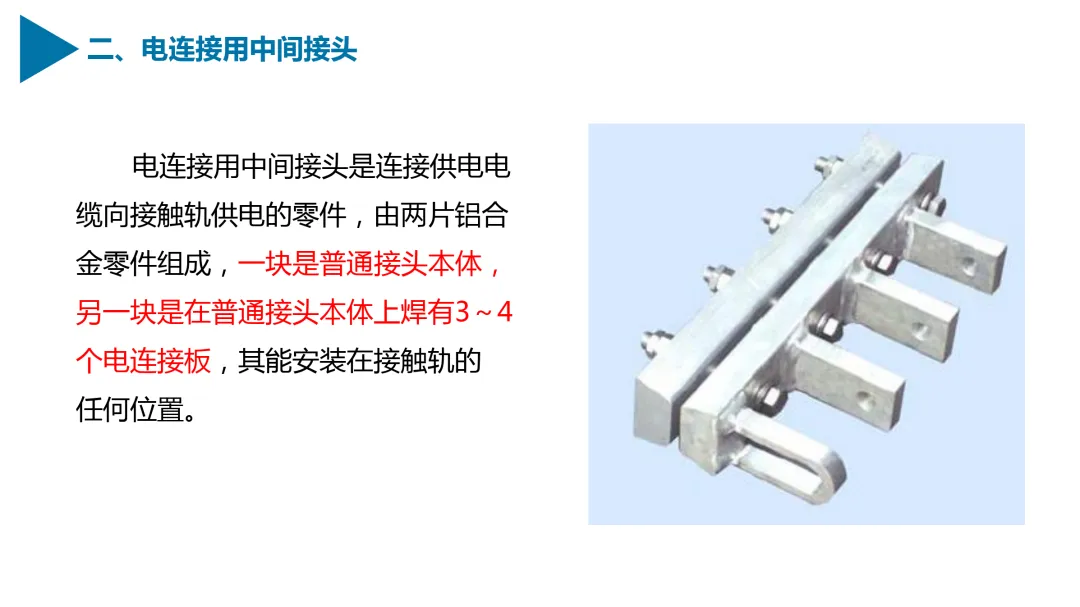 二、电连接用中间接头

电连接用中间接头是连接供电电缆向接触轨供电的零件，由两片铝合金零件组成，一块是普通接头本体，另一块是在普通接头本体上焊有3～4个电连接板，其能安装在接触轨的任何位置。